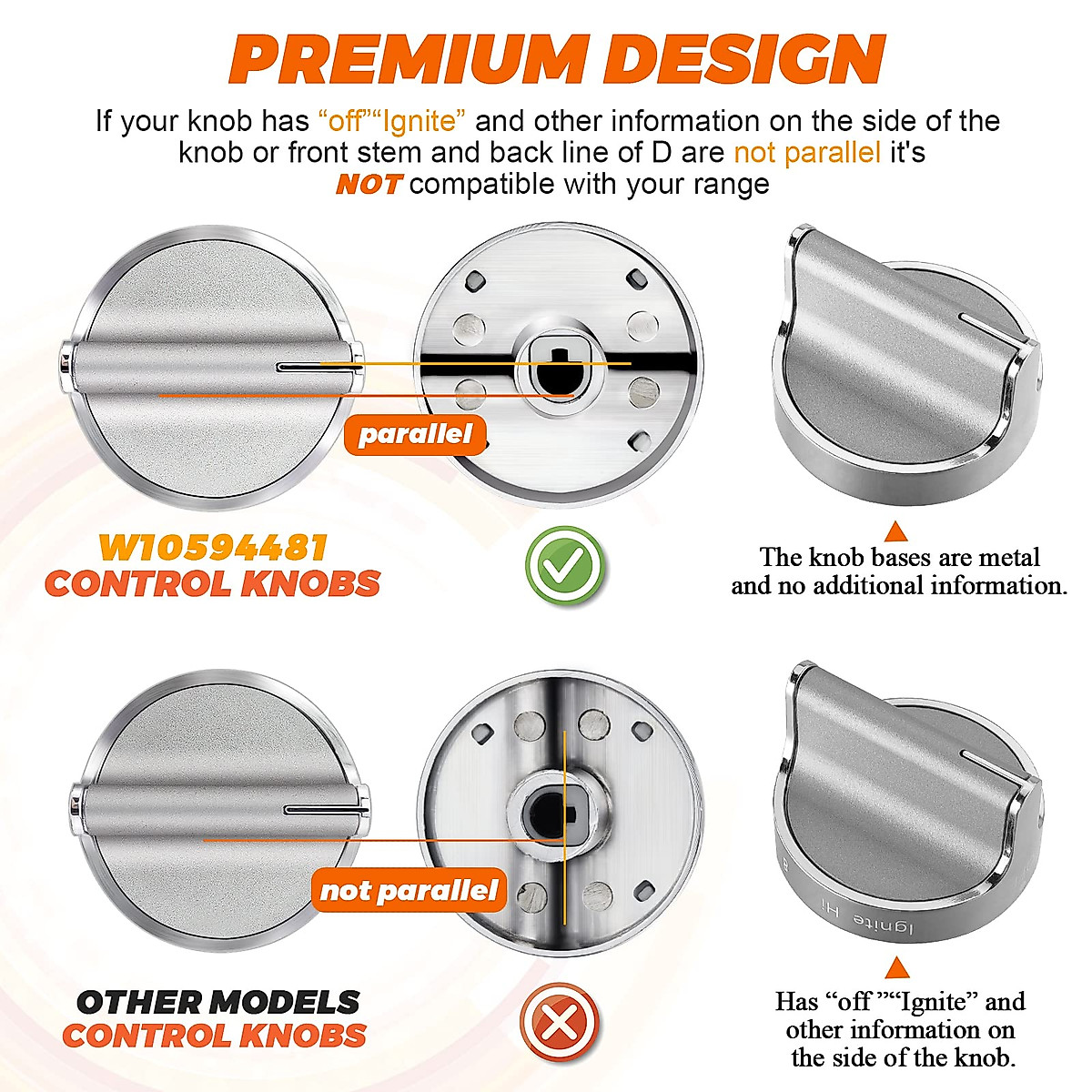 PREMIUM DESIGN

If your knob has “off”“Ignite” and other information on the side of the knob or front stem and back line of D are not parallel it's NOT compatible with your range

parallel

W10594481 CONTROL KNOBS

The knob bases are metal and no additional information.

not parallel

Ignite Hi

OTHER MODELS CONTROL KNOBS

Has “off ”“Ignite” and other information on the side of the knob.