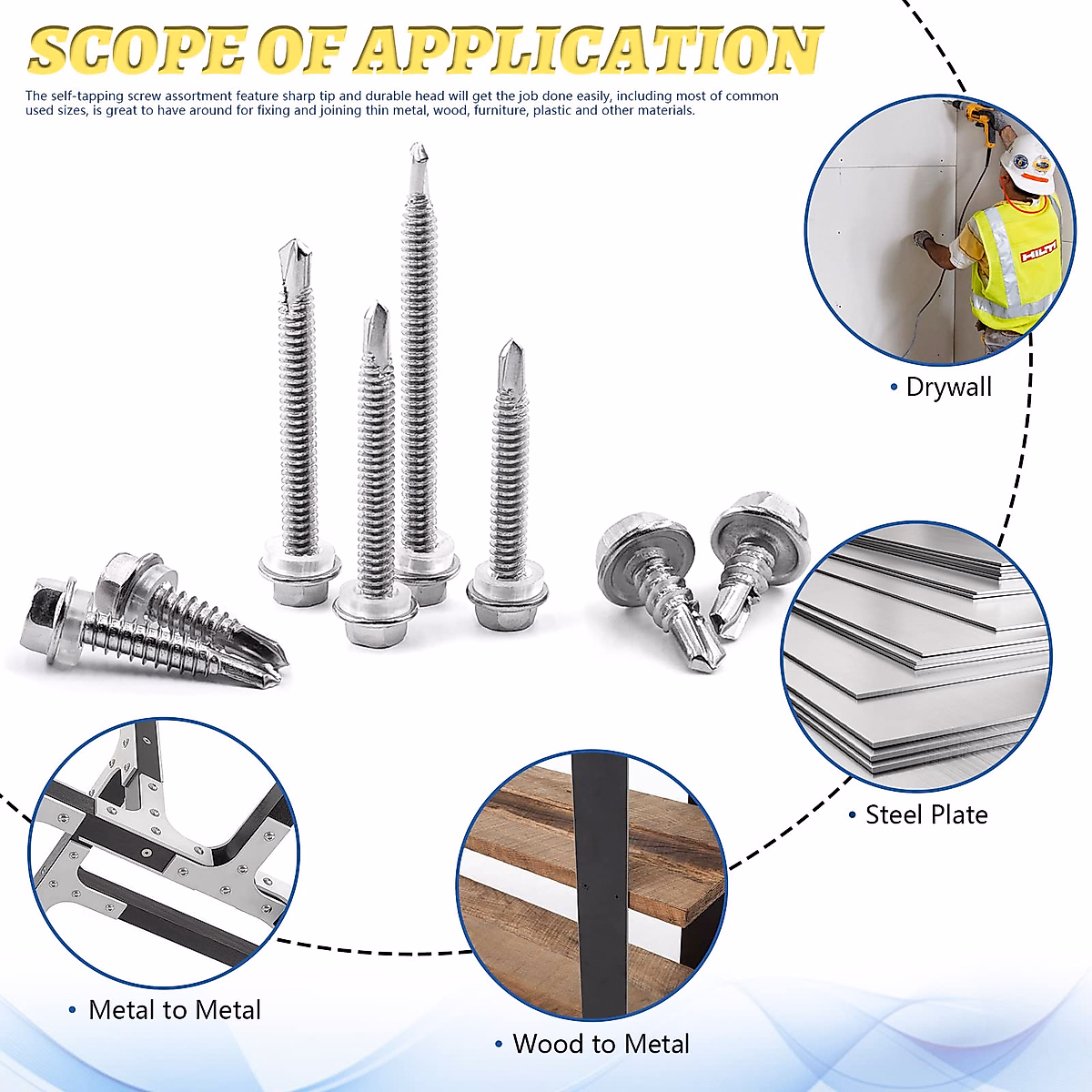 SCOPE OF APPLICATION

The self-tapping screw assortment feature sharp tip and durable head will get the job done easily, including most of common used sizes, is great to have around for fixing and joining thin metal, wood, furniture, plastic and other materials.

HILTI

• Drywall

• Steel Plate

• Metal to Metal

• Wood to Metal