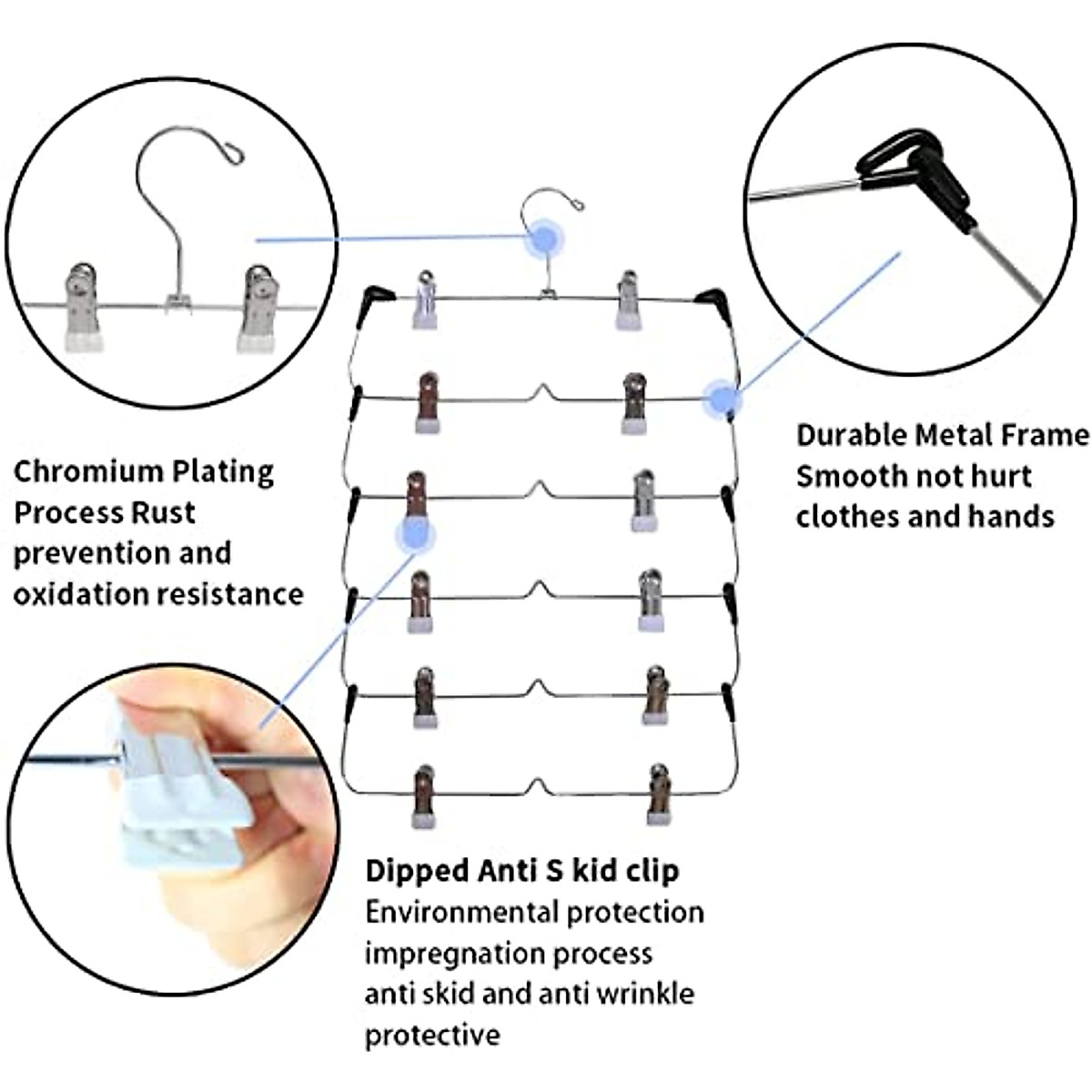 Chromium Plating Process Rust prevention and oxidation resistance

Durable Metal Frame Smooth not hurt clothes and hands

Dipped Anti S kid clip
Environmental protection impregnation process anti skid and anti wrinkle protective