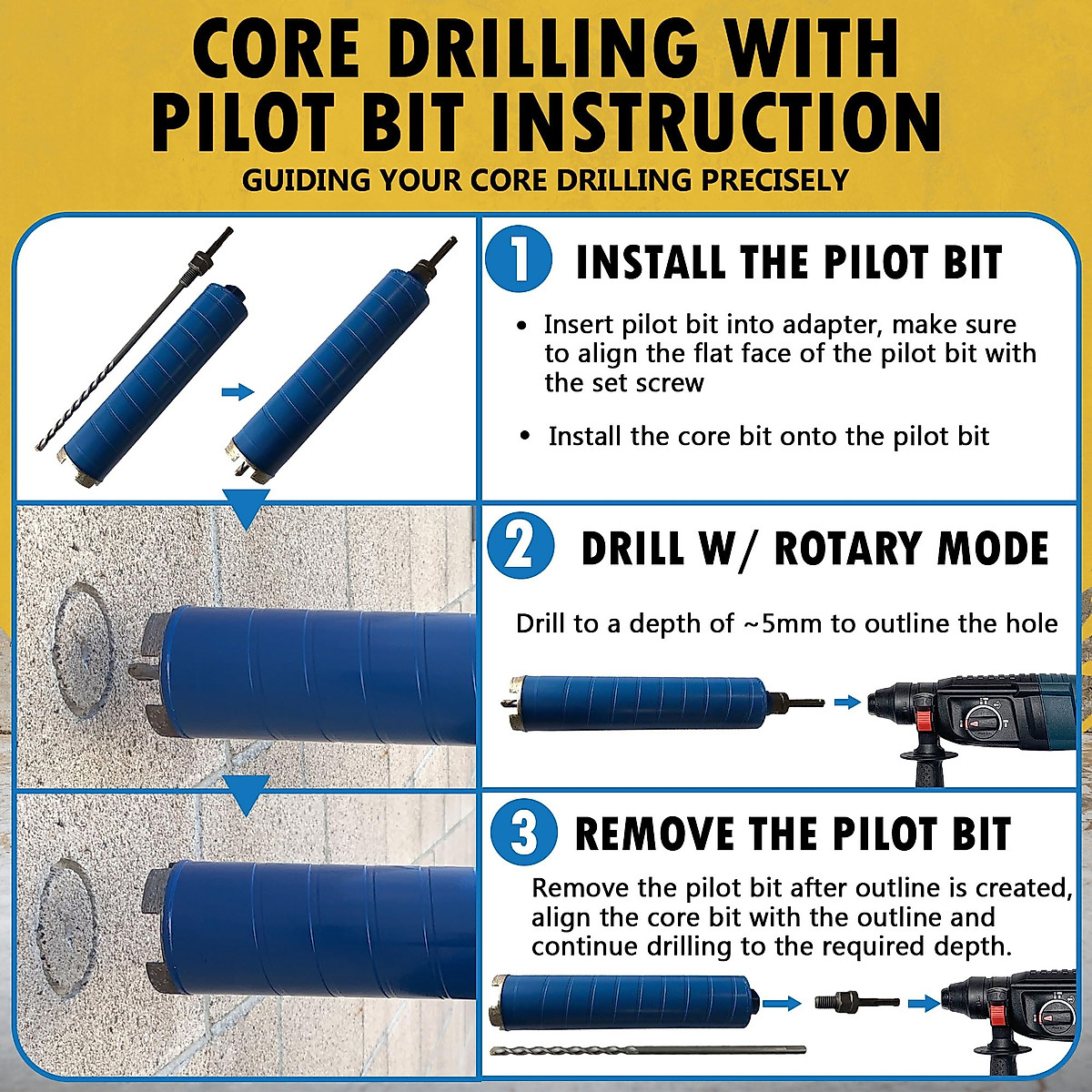 CORE DRILLING WITH PILOT BIT INSTRUCTION
GUIDING YOUR CORE DRILLING PRECISELY

1 INSTALL THE PILOT BIT

• Insert pilot bit into adapter, make sure to align the flat face of the pilot bit with the set screw

• Install the core bit onto the pilot bit

2 DRILL W/ ROTARY MODE

Drill to a depth of ~5mm to outline the hole

3 REMOVE THE PILOT BIT

Remove the pilot bit after outline is created, align the core bit with the outline and continue drilling to the required depth.