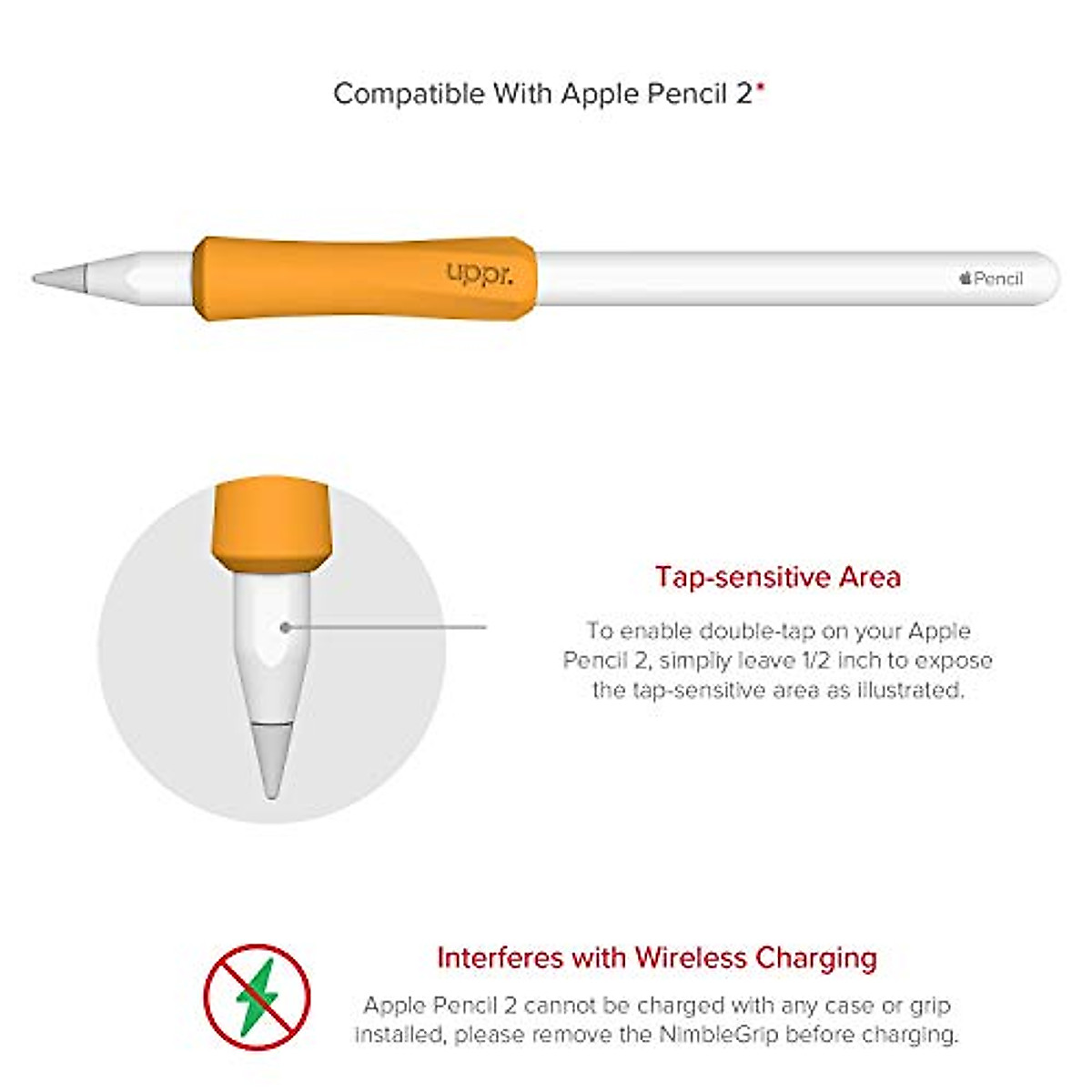 Compatible With Apple Pencil 2*

uppr.

Pencil

Tap-sensitive Area

To enable double-tap on your Apple Pencil 2, simply leave 1/2 inch to expose the tap-sensitive area as illustrated.

Interferes with Wireless Charging

Apple Pencil 2 cannot be charged with any case or grip installed, please remove the NimbleGrip before charging.