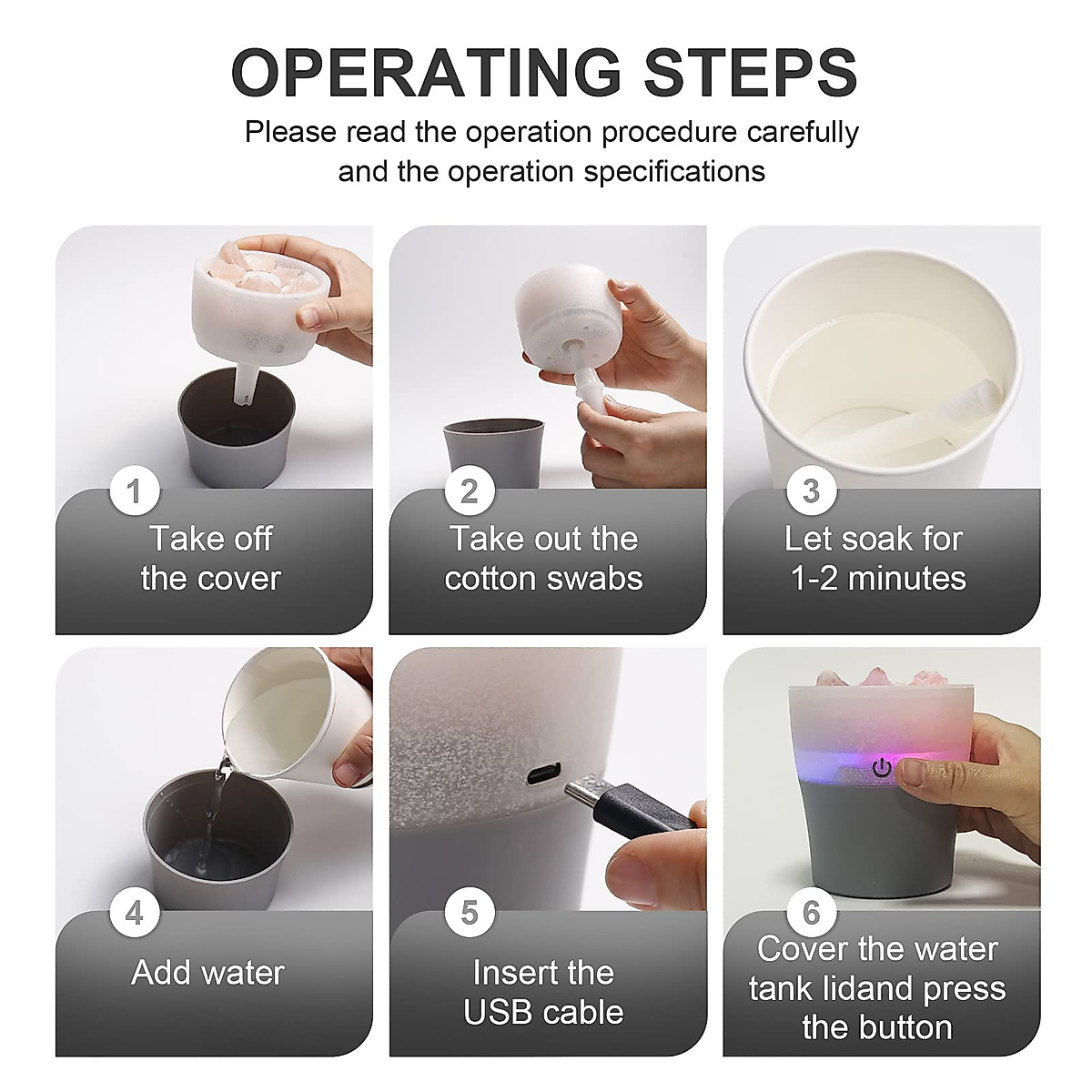 OPERATING STEPS

Please read the operation procedure carefully and the operation specifications

1
Take off the cover

2
Take out the cotton swabs

3
Let soak for 1-2 minutes

4
Add water

5
Insert the USB cable

6
Cover the water tank lidand press the button