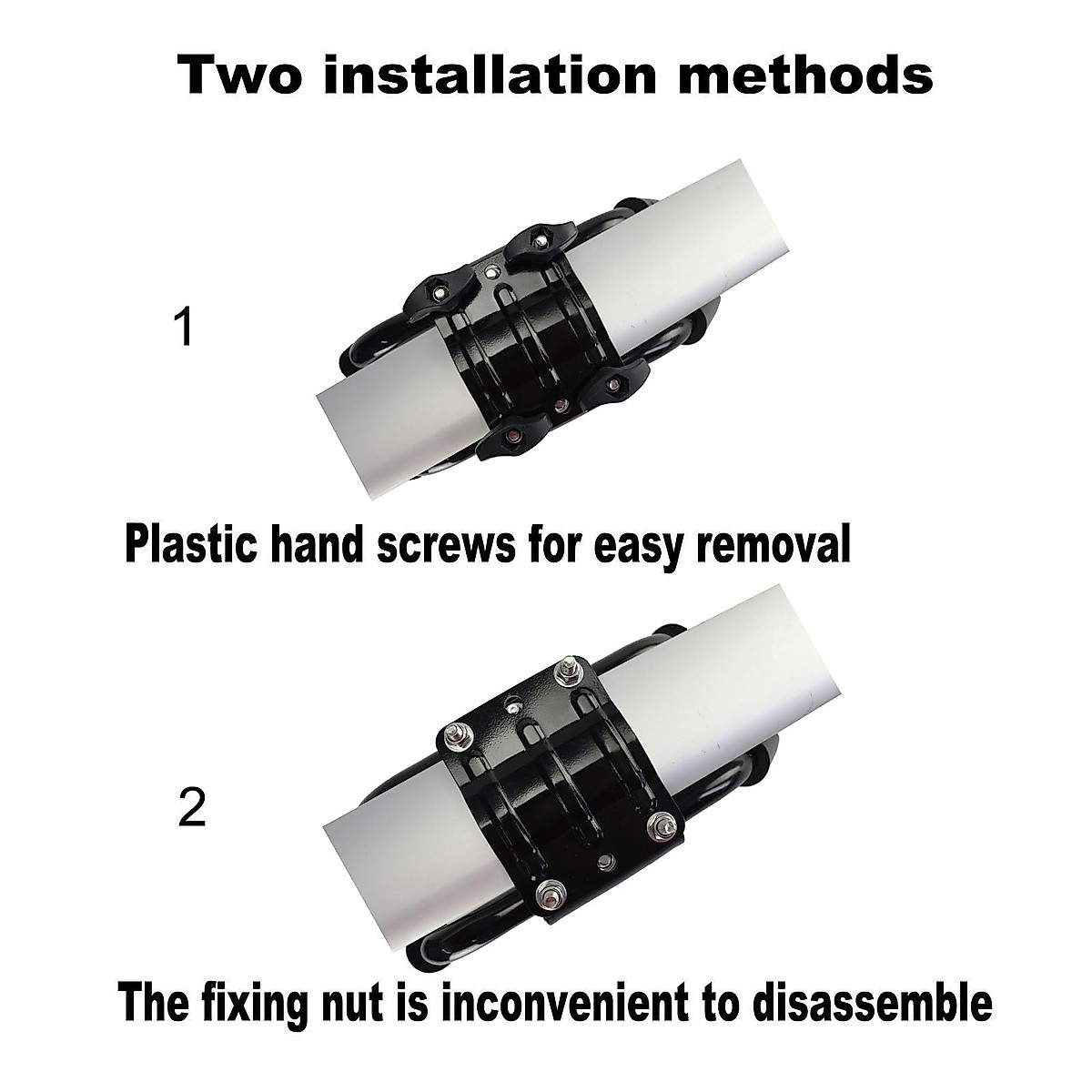 Two installation methods

1

Plastic hand screws for easy removal

2

The fixing nut is inconvenient to disassemble