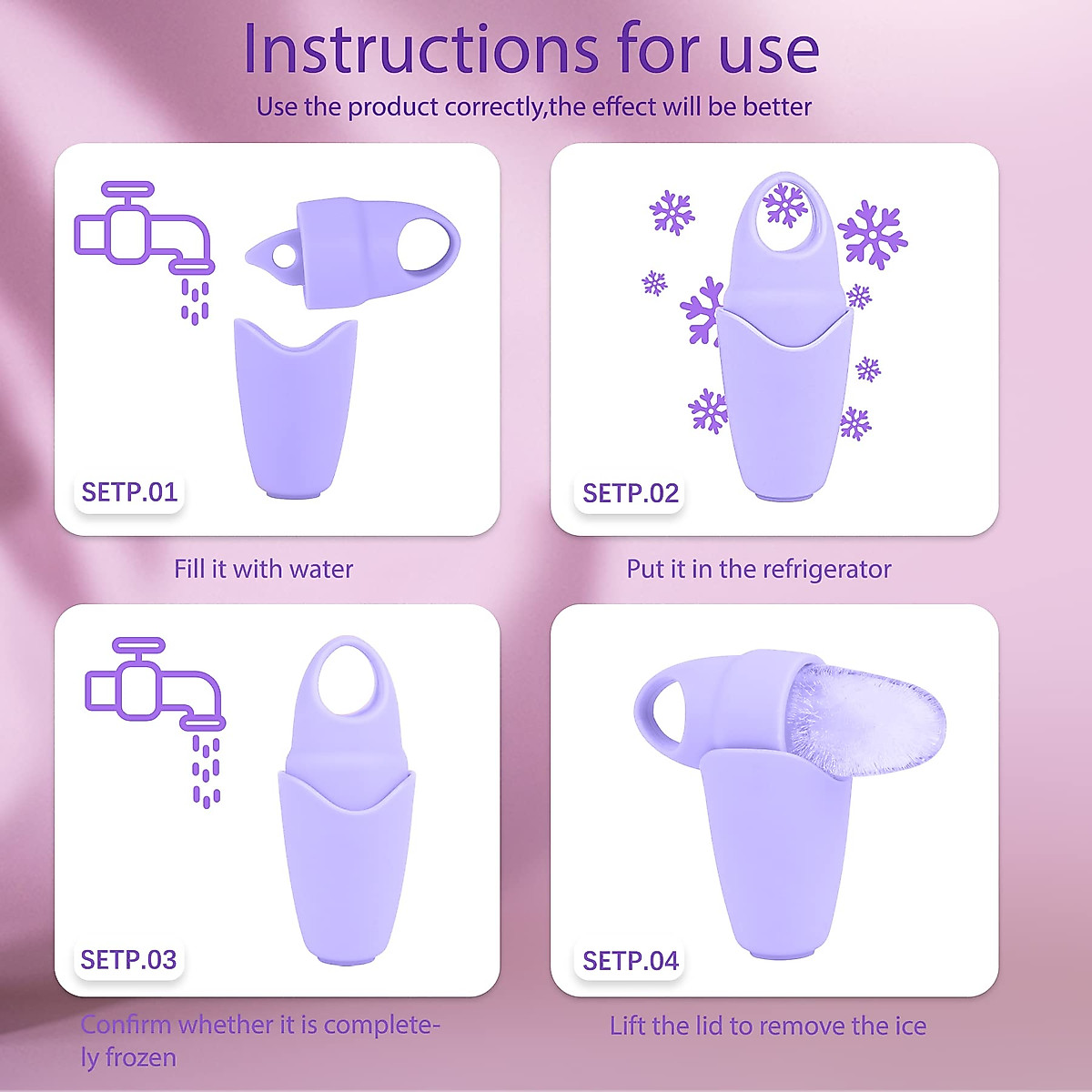 Instructions for use

Use the product correctly,the effect will be better

SETP.01

Fill it with water

SETP.02

Put it in the refrigerator

SETP.03

Confirm whether it is completely frozen

SETP.04

Lift the lid to remove the ice