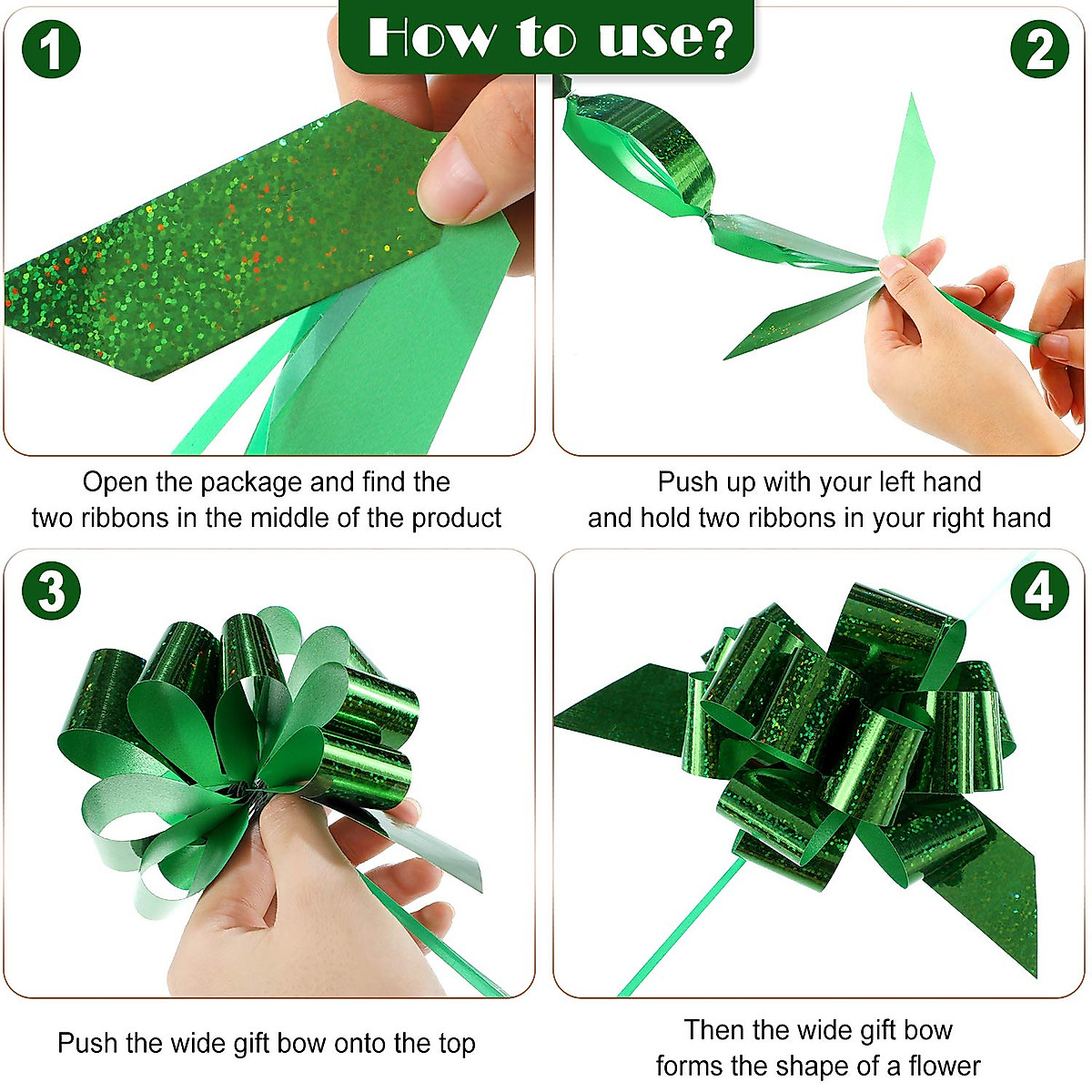 How to use?

1

Open the package and find the two ribbons in the middle of the product

2

Push up with your left hand and hold two ribbons in your right hand

3

Push the wide gift bow onto the top

4

Then the wide gift bow forms the shape of a flower