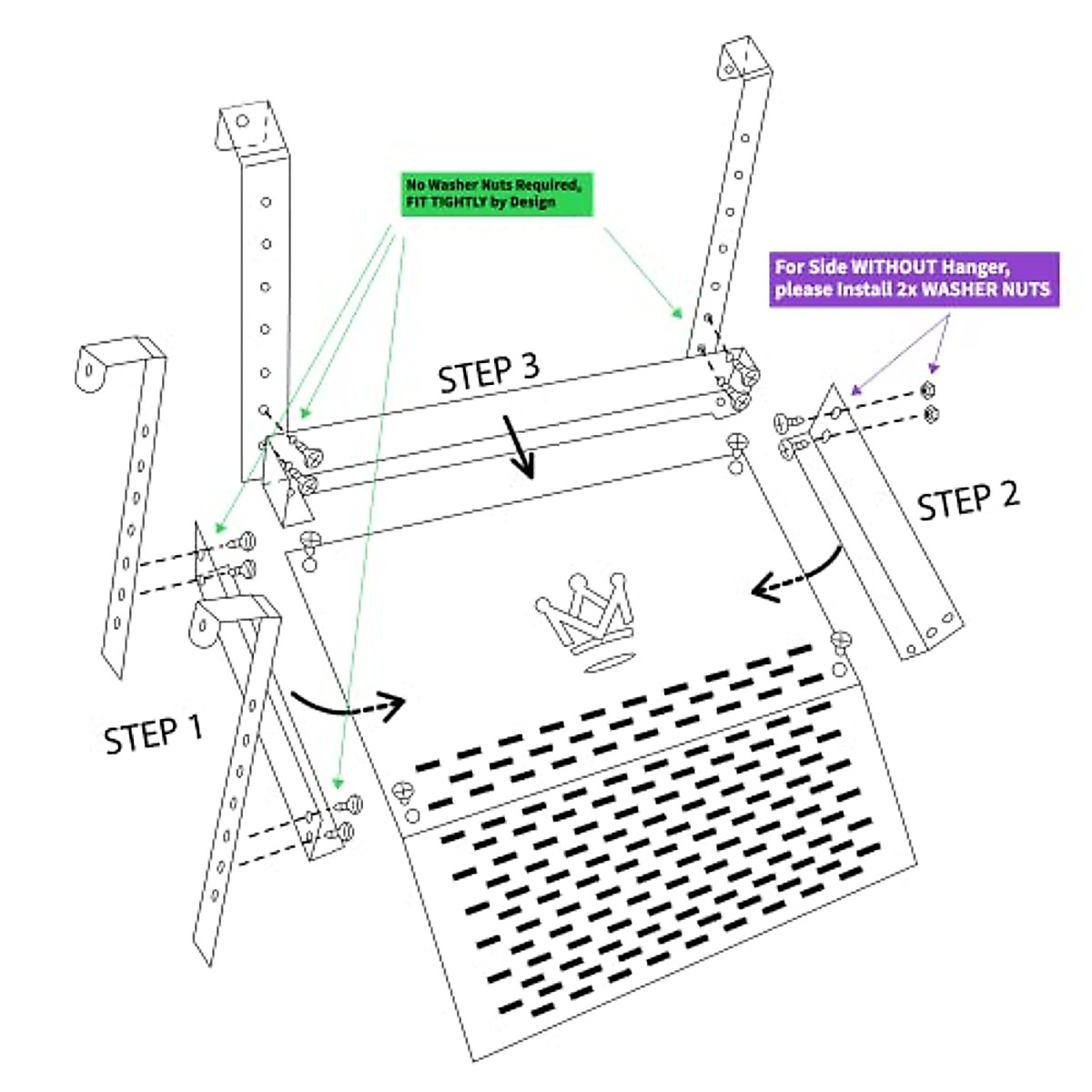 No Washer Nuts Required, FIT TIGHTLY by Design

For Side WITHOUT Hanger, please Install 2x WASHER NUTS

STEP 3

STEP 2

STEP 1