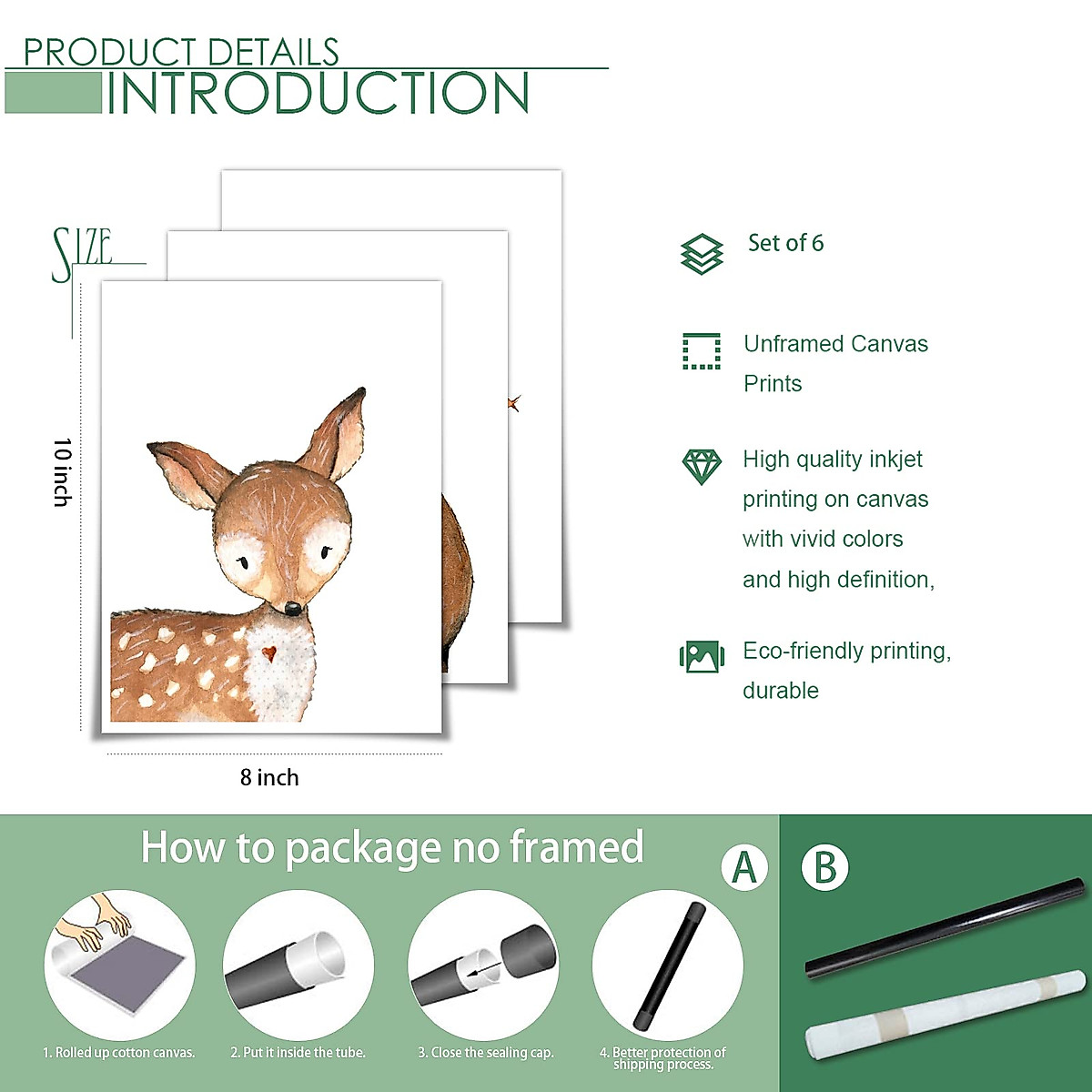 PRODUCT DETAILS
INTRODUCTION

SIZE

10 inch

8 inch

Set of 6

Unframed Canvas Prints

High quality inkjet printing on canvas with vivid colors and high definition,

Eco-friendly printing, durable

How to package no framed

A

B

1. Rolled up cotton canvas.

2. Put it inside the tube.

3. Close the sealing cap.

4. Better protection of shipping process.