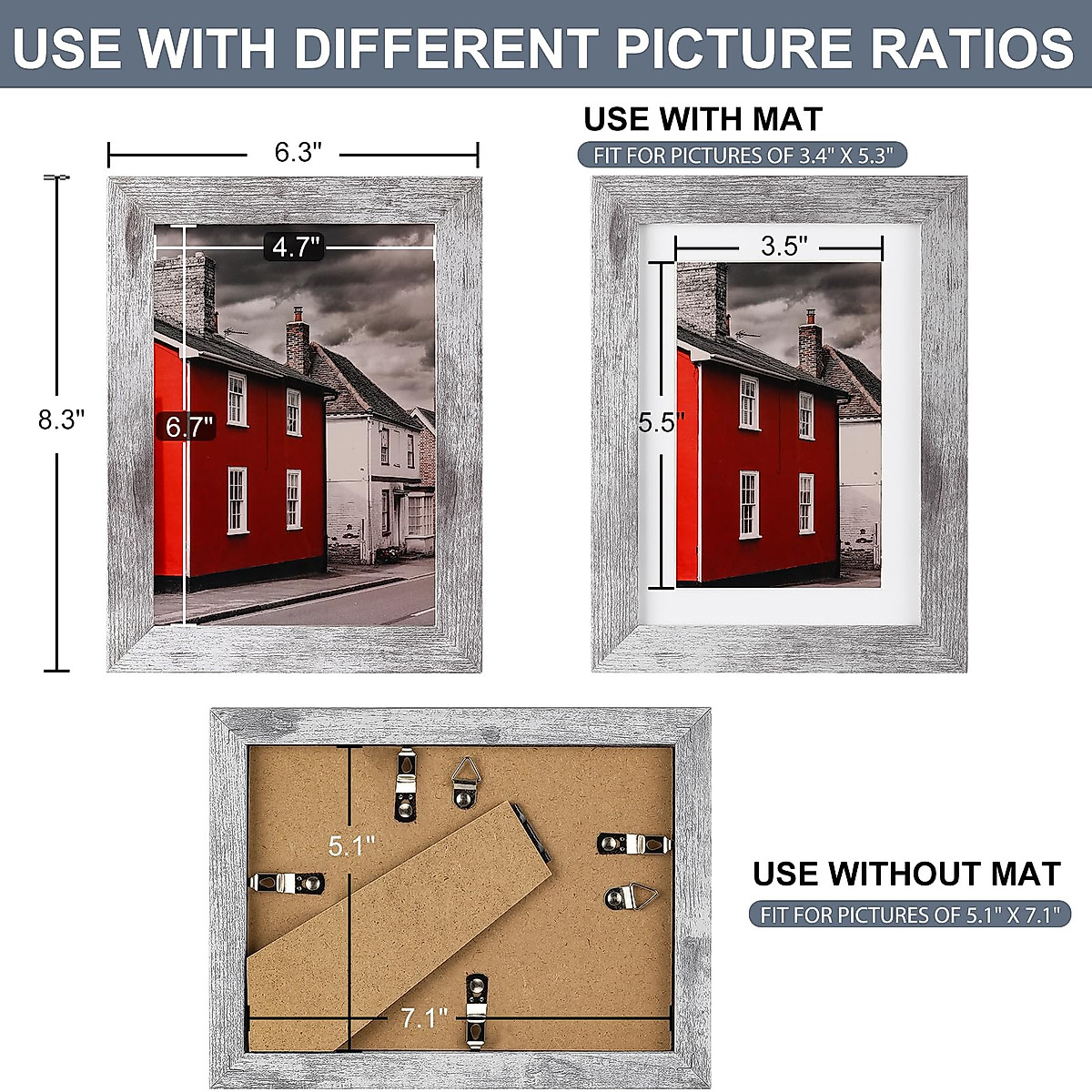 USE WITH DIFFERENT PICTURE RATIOS

6.3"

8.3"

4.7"

6.7"

USE WITH MAT

FIT FOR PICTURES OF 3.4" X 5.3"

3.5"

5.5"

5.1"

7.1"

USE WITHOUT MAT

FIT FOR PICTURES OF 5.1" X 7.1"