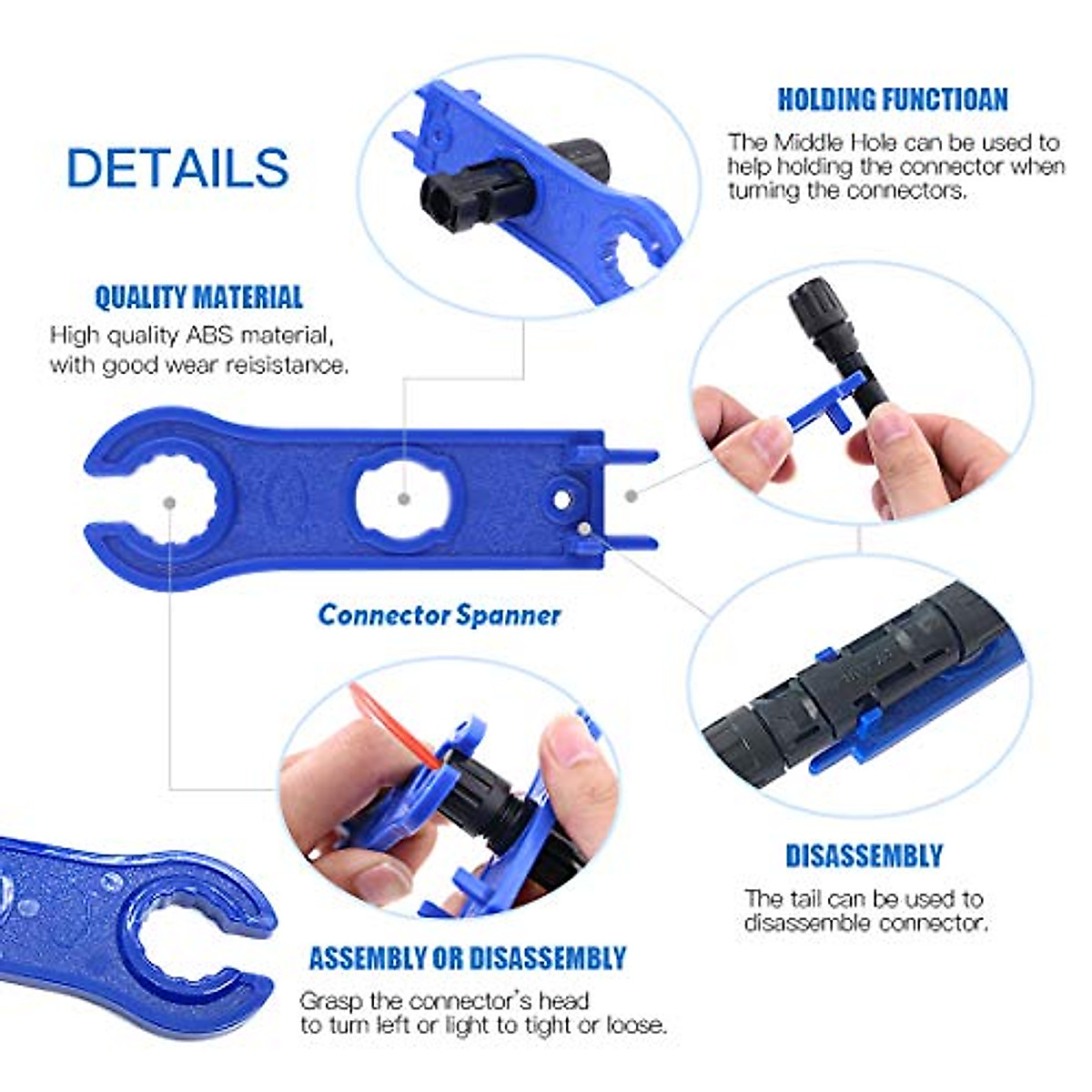 DETAILS

HOLDING FUNCTIOAN

The Middle Hole can be used to help holding the connector when turning the connectors.

QUALITY MATERIAL

High quality ABS material, with good wear reisistance.

Connector Spanner

DISASSEMBLY

The tail can be used to disassemble connector.

ASSEMBLY OR DISASSEMBLY

Grasp the connector's head to turn left or light to tight or loose.