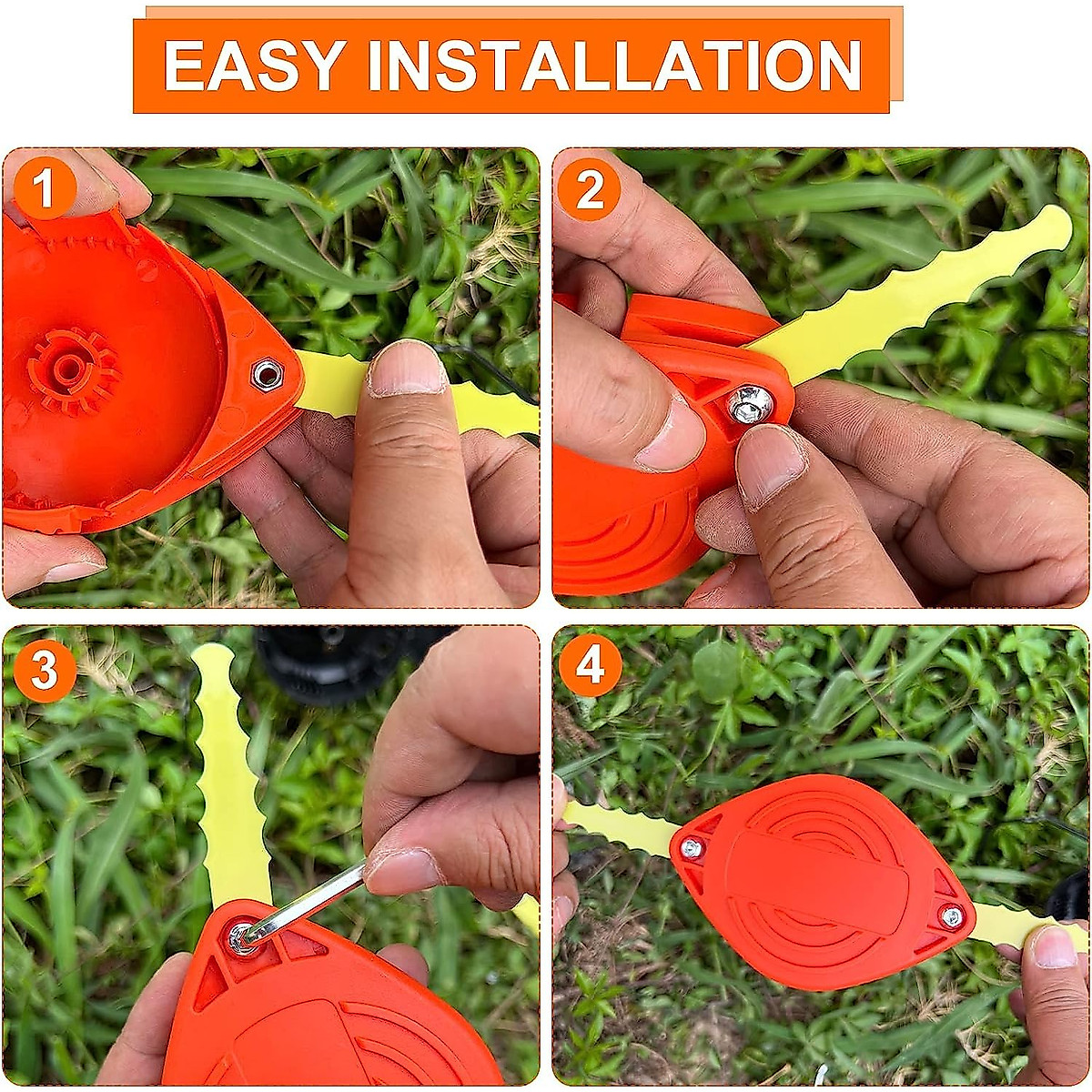 EASY INSTALLATION

1

2

3

4