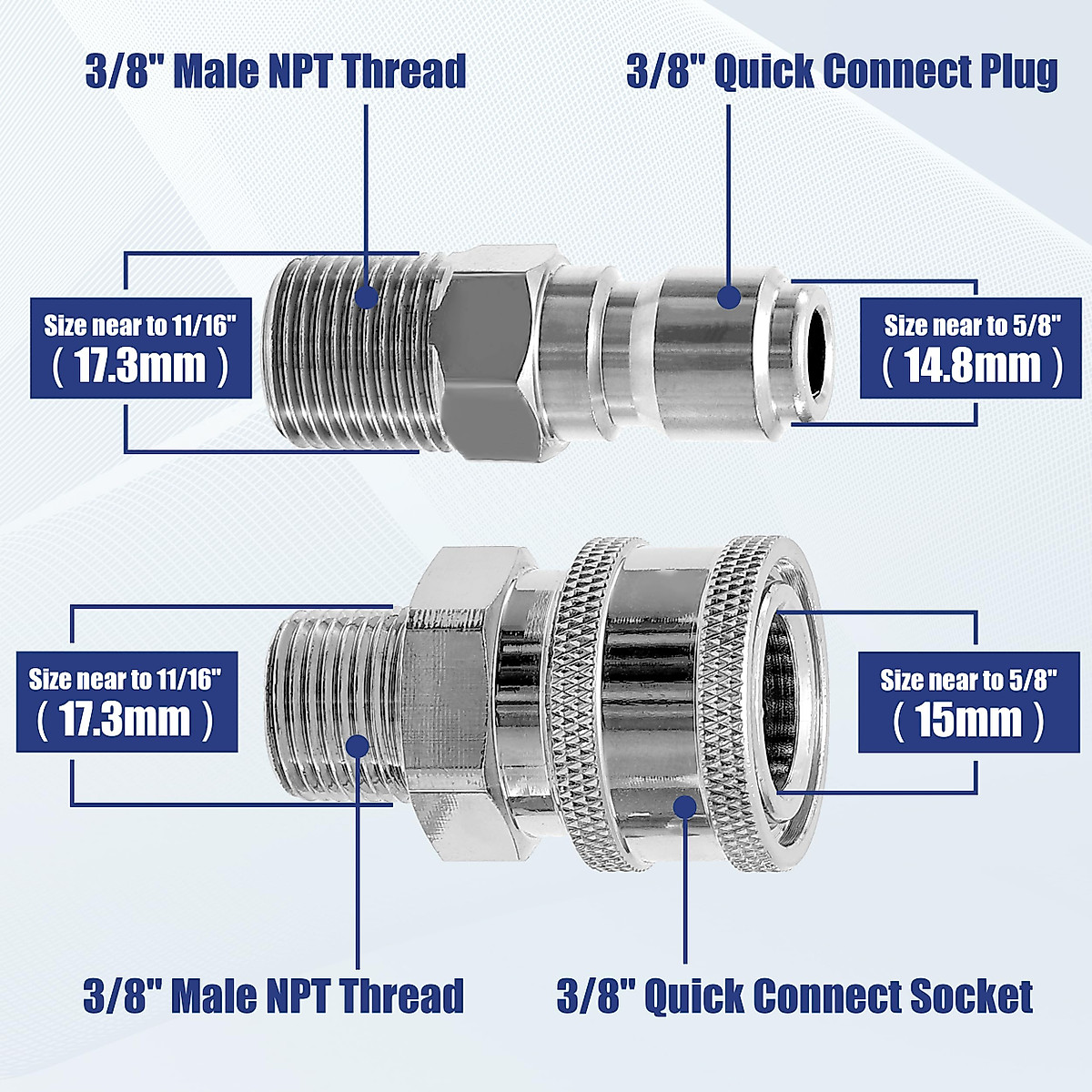 3/8" Male NPT Thread

3/8" Quick Connect Plug

Size near to 11/16"
( 17.3mm )

Size near to 5/8"
( 14.8mm )

Size near to 11/16"
( 17.3mm )

Size near to 5/8"
( 15mm )

3/8" Male NPT Thread

3/8" Quick Connect Socket