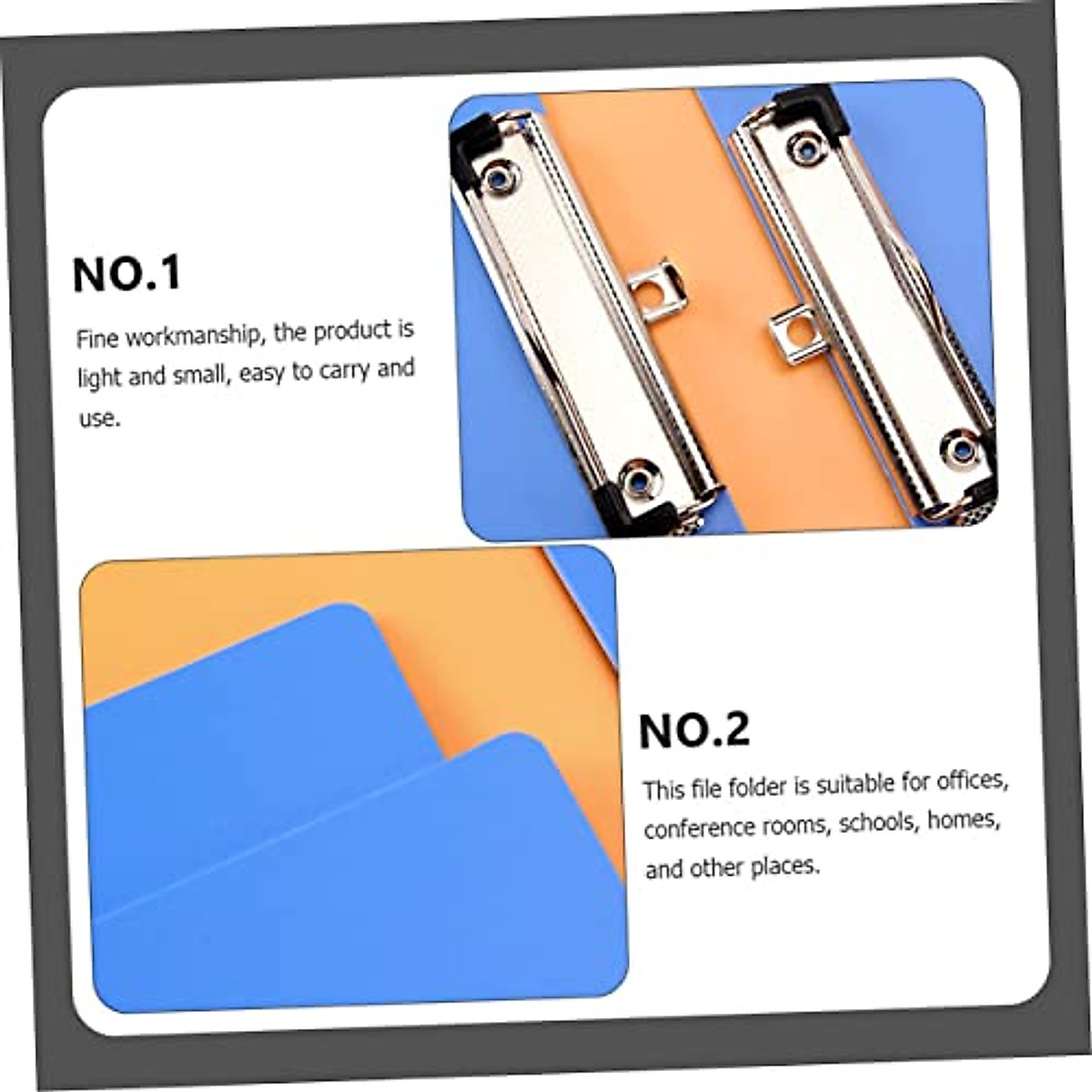 NO.1

Fine workmanship, the product is light and small, easy to carry and use.

NO.2

This file folder is suitable for offices, conference rooms, schools, homes, and other places.