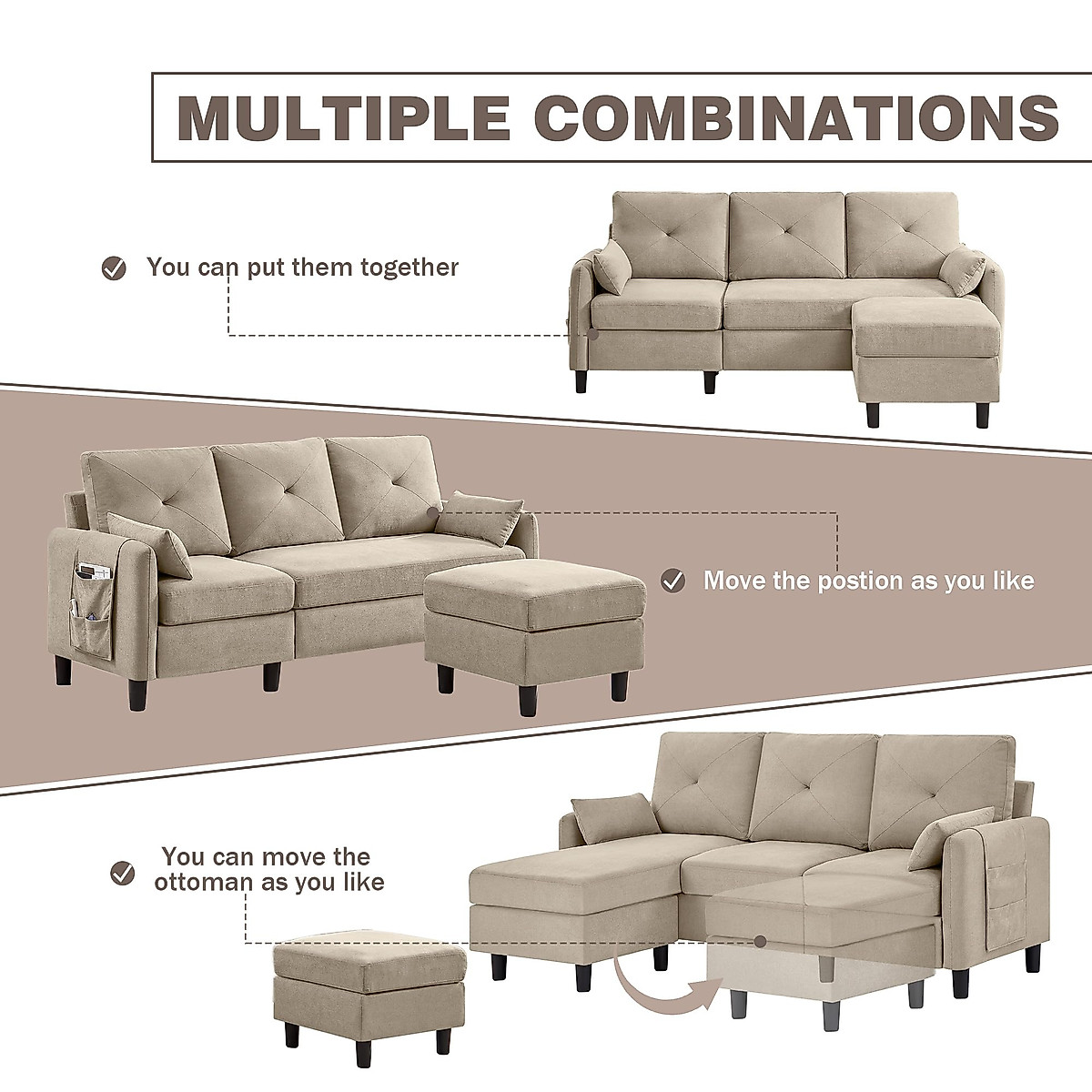 MULTIPLE COMBINATIONS

You can put them together

Move the postion as you like

You can move the ottoman as you like