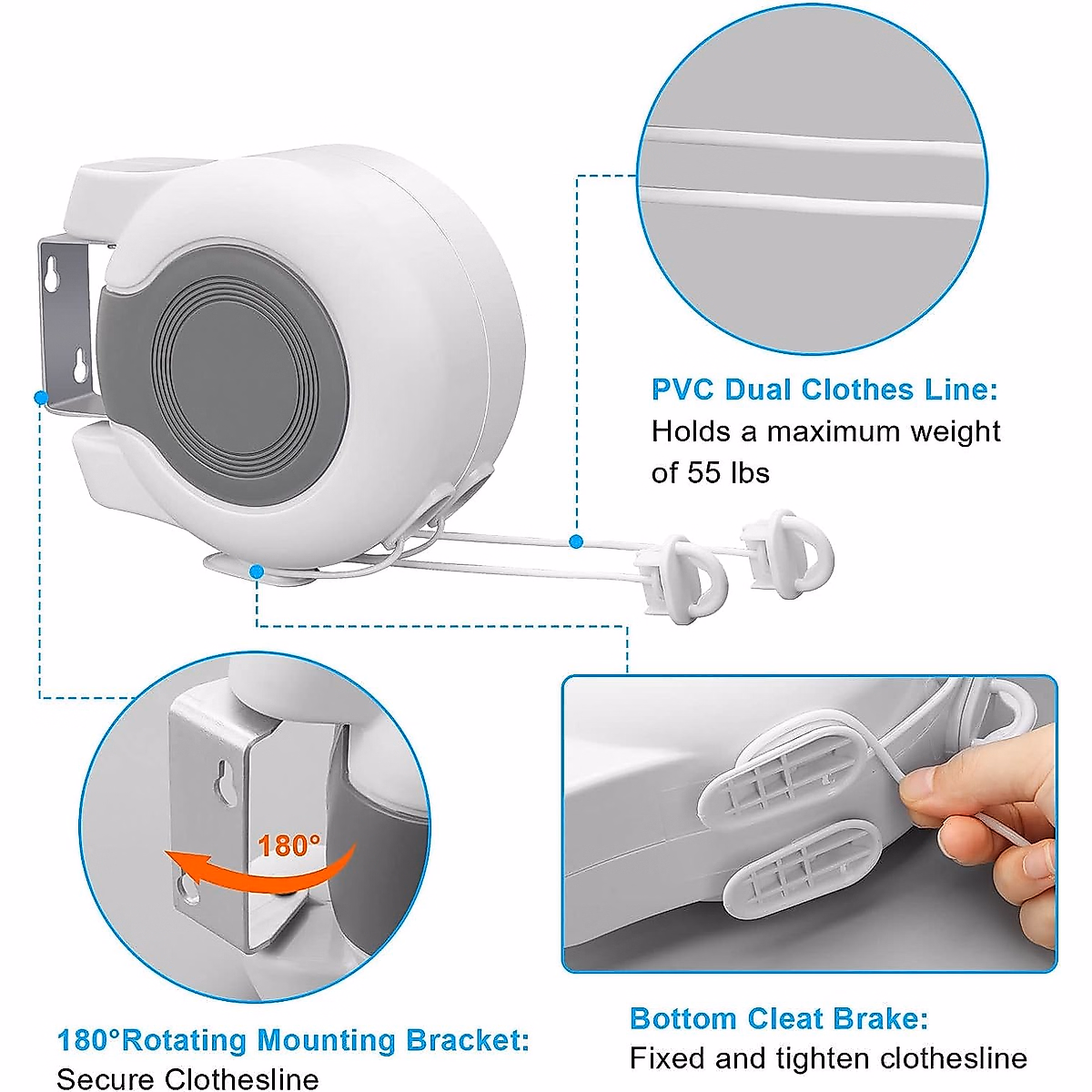 PVC Dual Clothes Line:
Holds a maximum weight of 55 lbs

180°

180°Rotating Mounting Bracket:
Secure Clothesline

Bottom Cleat Brake:
Fixed and tighten clothesline