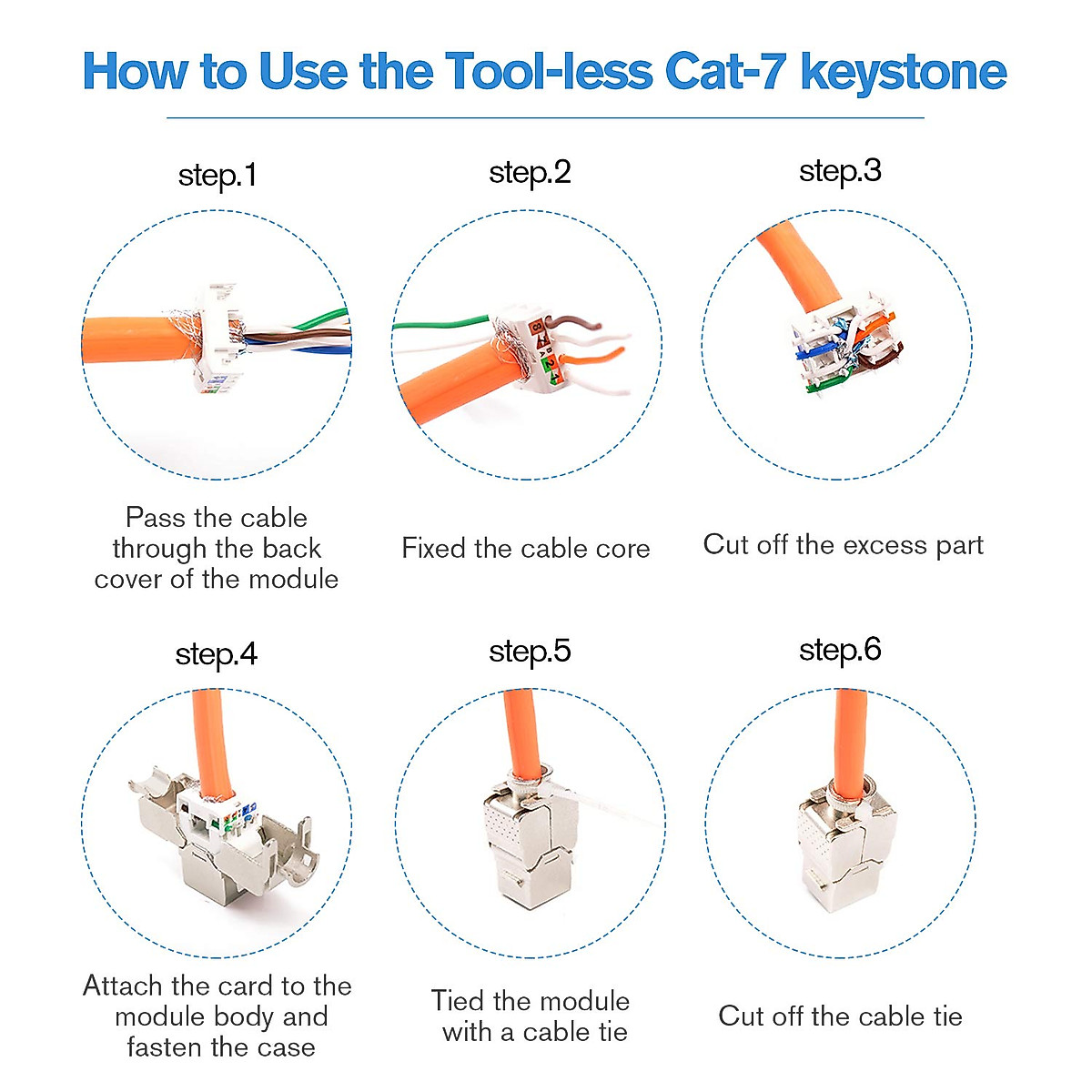 How to Use the Tool-less Cat-7 keystone

step.1

Pass the cable through the back cover of the module

step.2

Fixed the cable core

step.3

Cut off the excess part

step.4

Attach the card to the module body and fasten the case

step.5

Tied the module with a cable tie

step.6

Cut off the cable tie