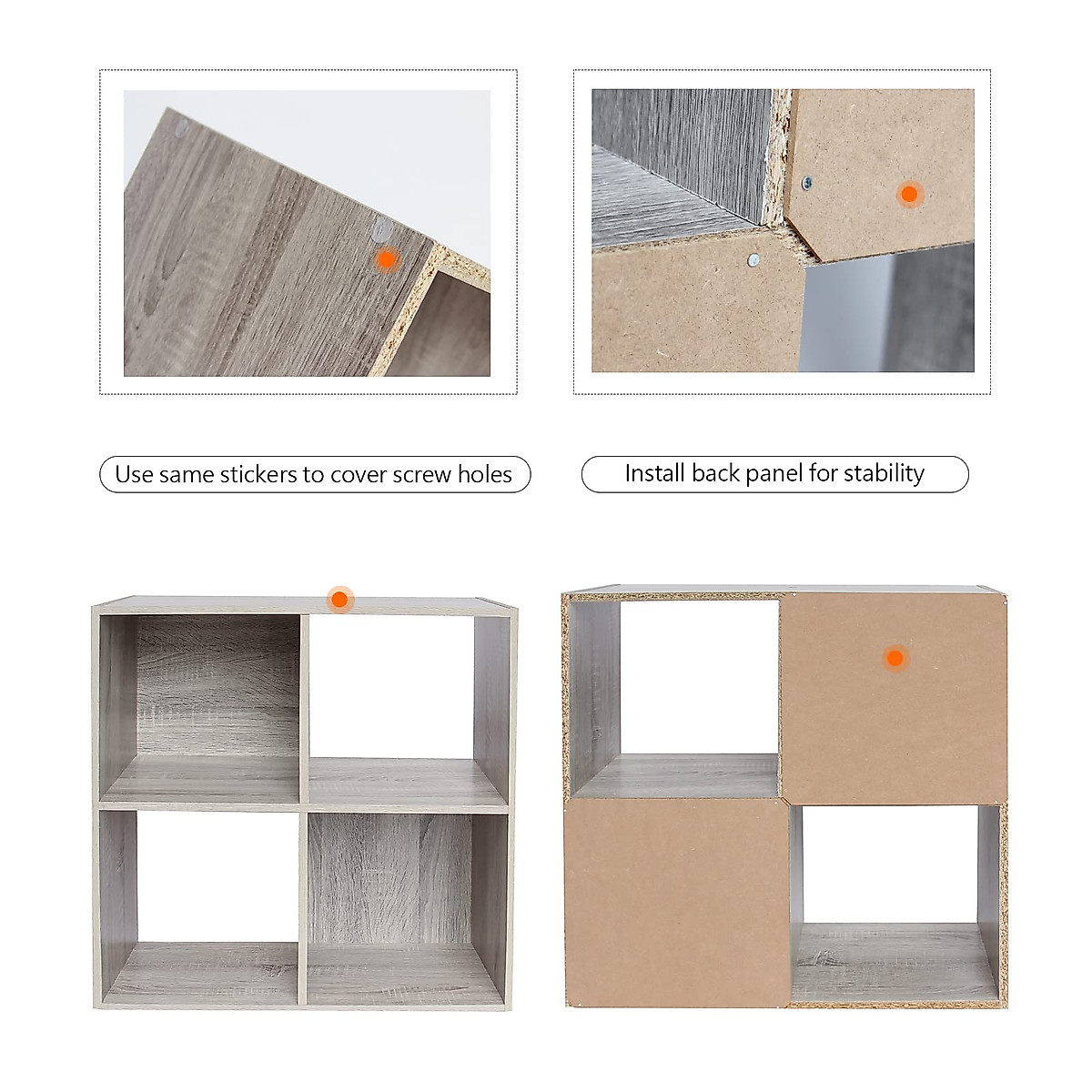 Use same stickers to cover screw holes

Install back panel for stability