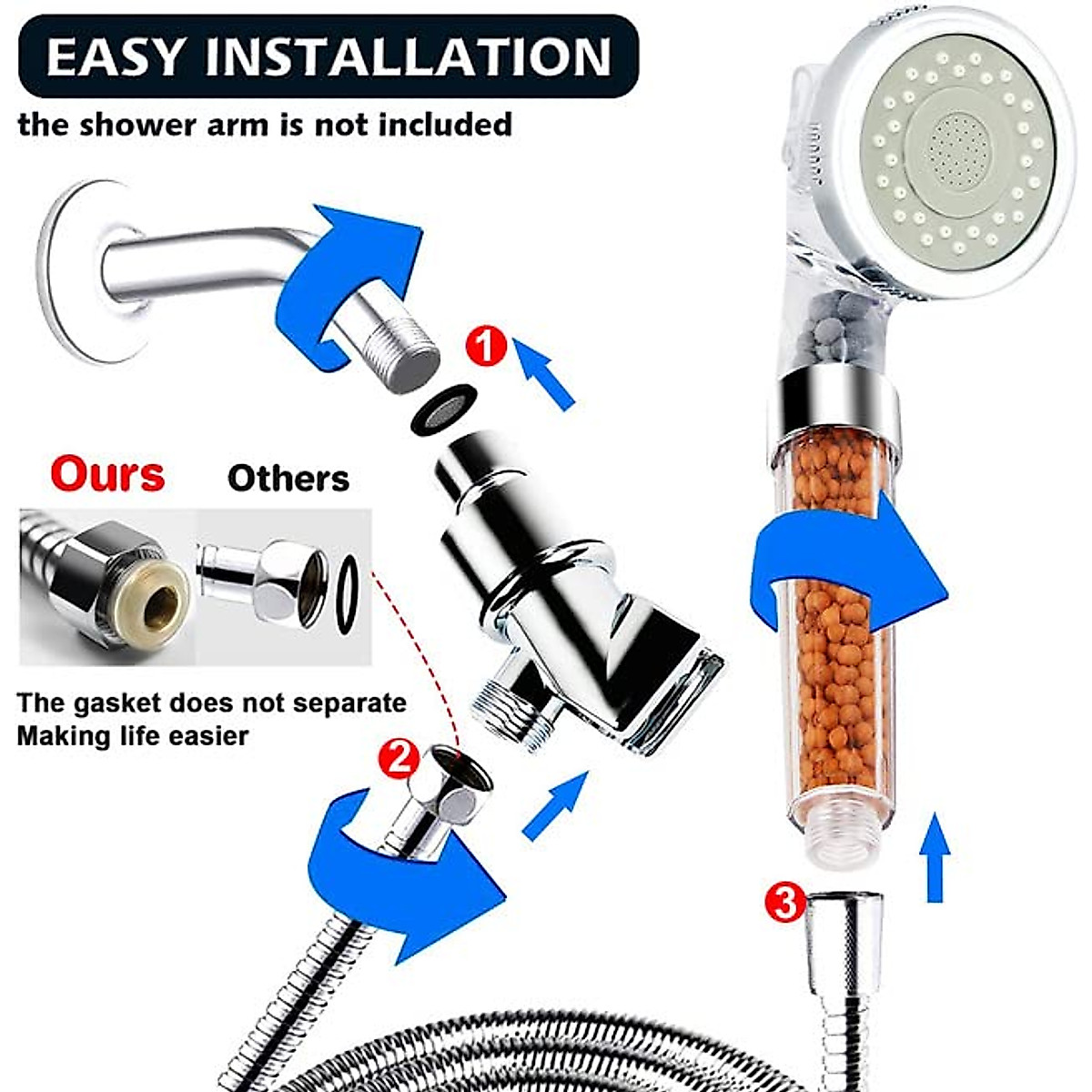 EASY INSTALLATION
the shower arm is not included

1

Ours Others

The gasket does not separate
Making life easier

2

3