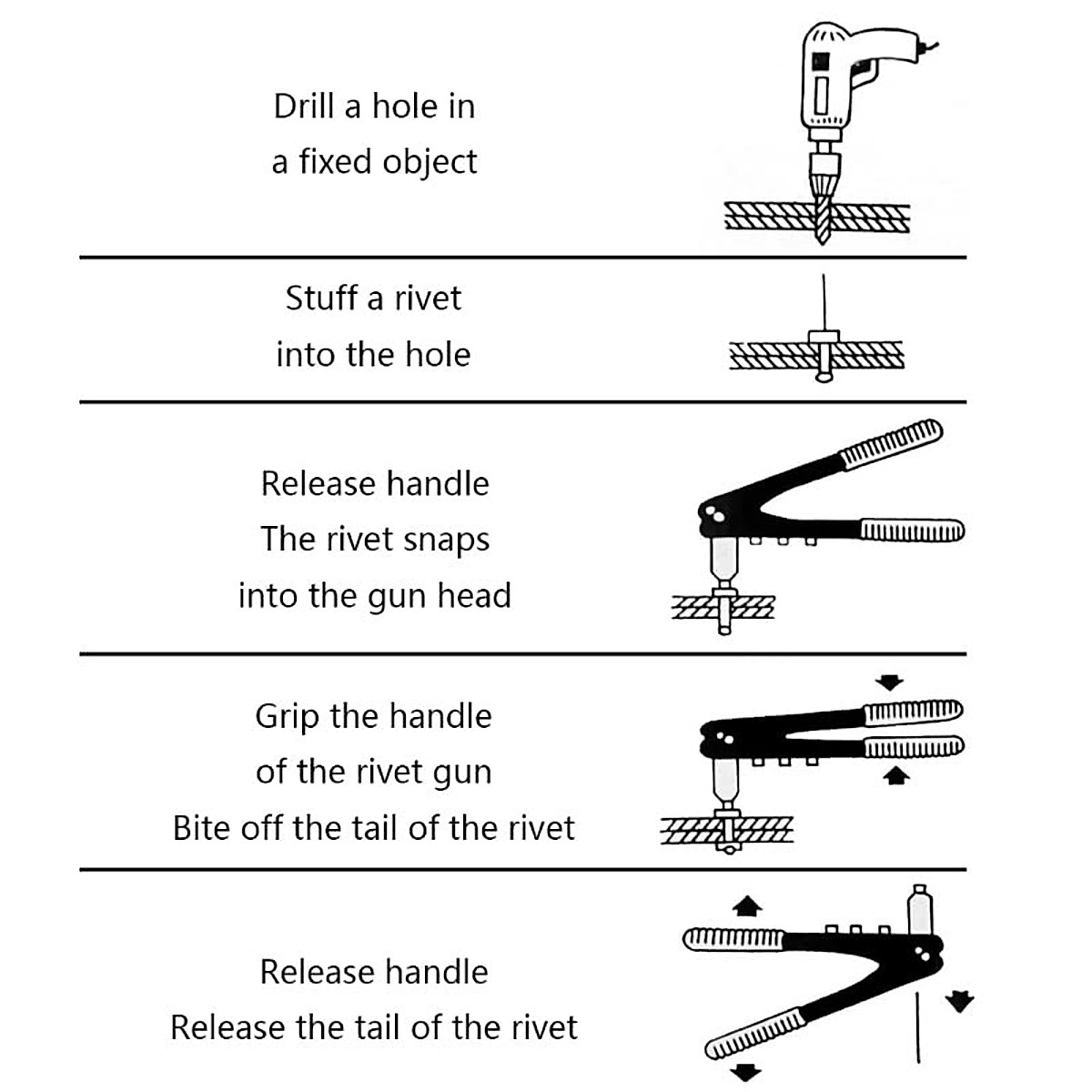 Drill a hole in
a fixed object

Stuff a rivet
into the hole

Release handle
The rivet snaps
into the gun head

Grip the handle
of the rivet gun
Bite off the tail of the rivet

Release handle
Release the tail of the rivet