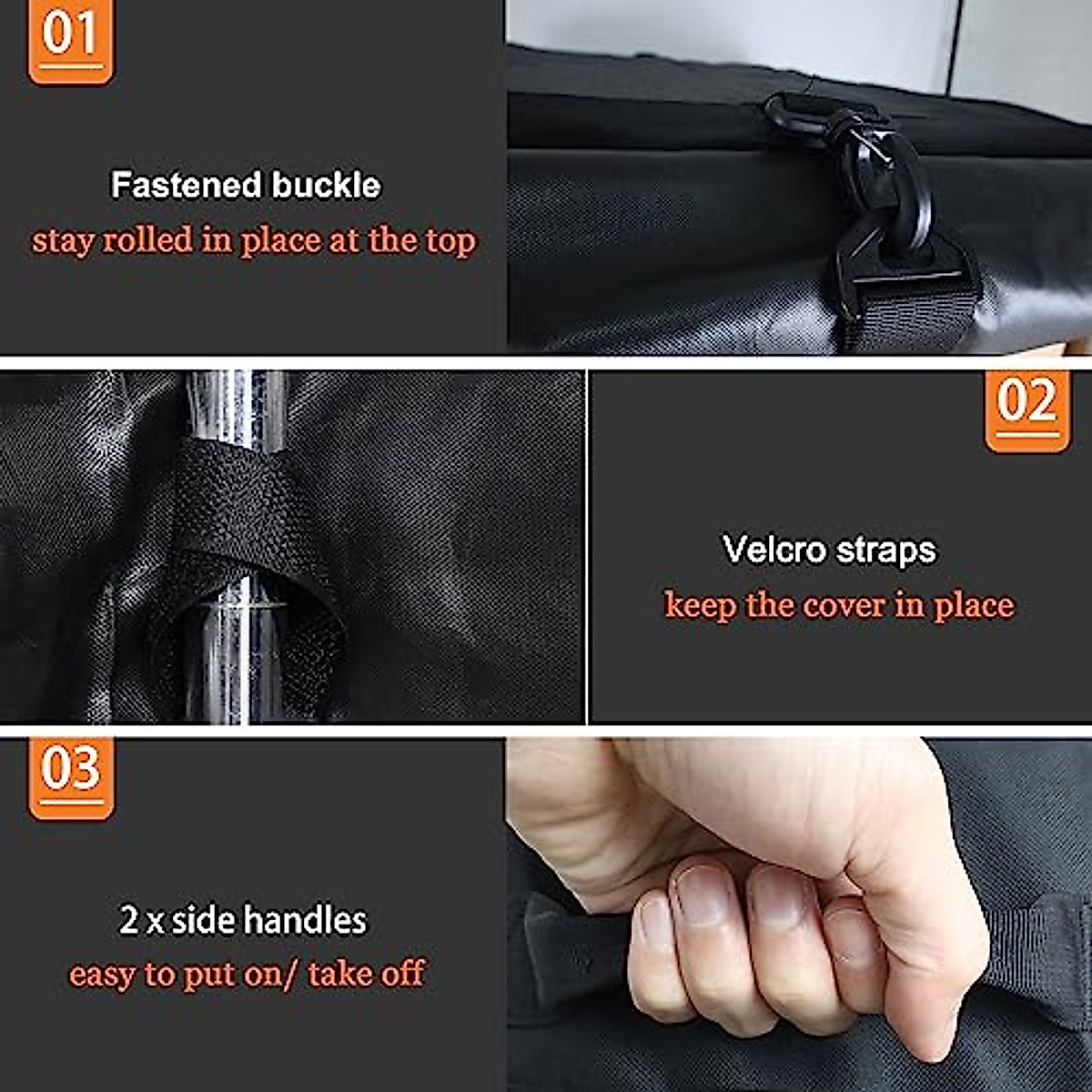 01

Fastened buckle
stay rolled in place at the top

02

Velcro straps
keep the cover in place

03

2 x side handles
easy to put on/ take off