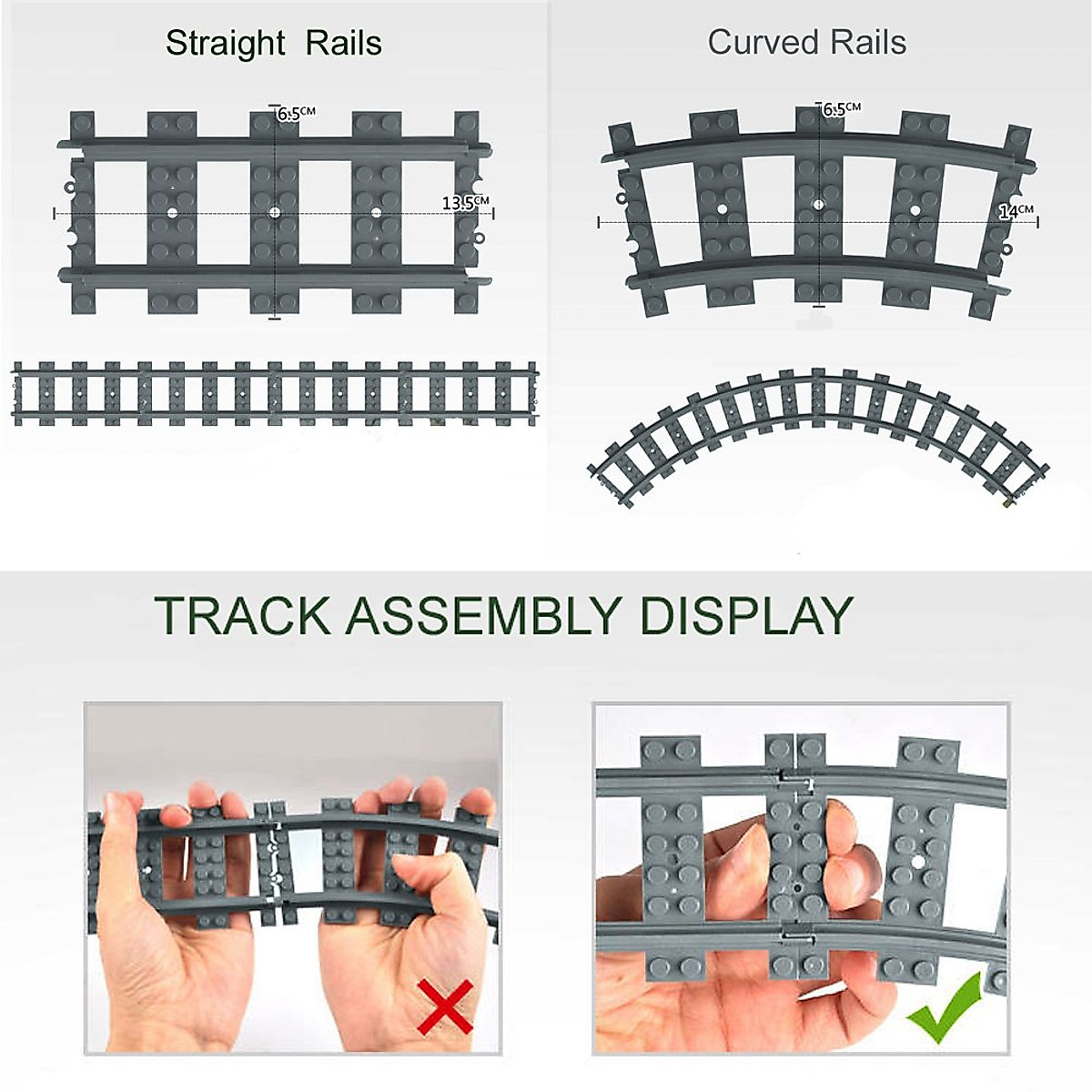 Straight Rails

6.5CM

13.5CM

Curved Rails

6.5CM

14CM

TRACK ASSEMBLY DISPLAY