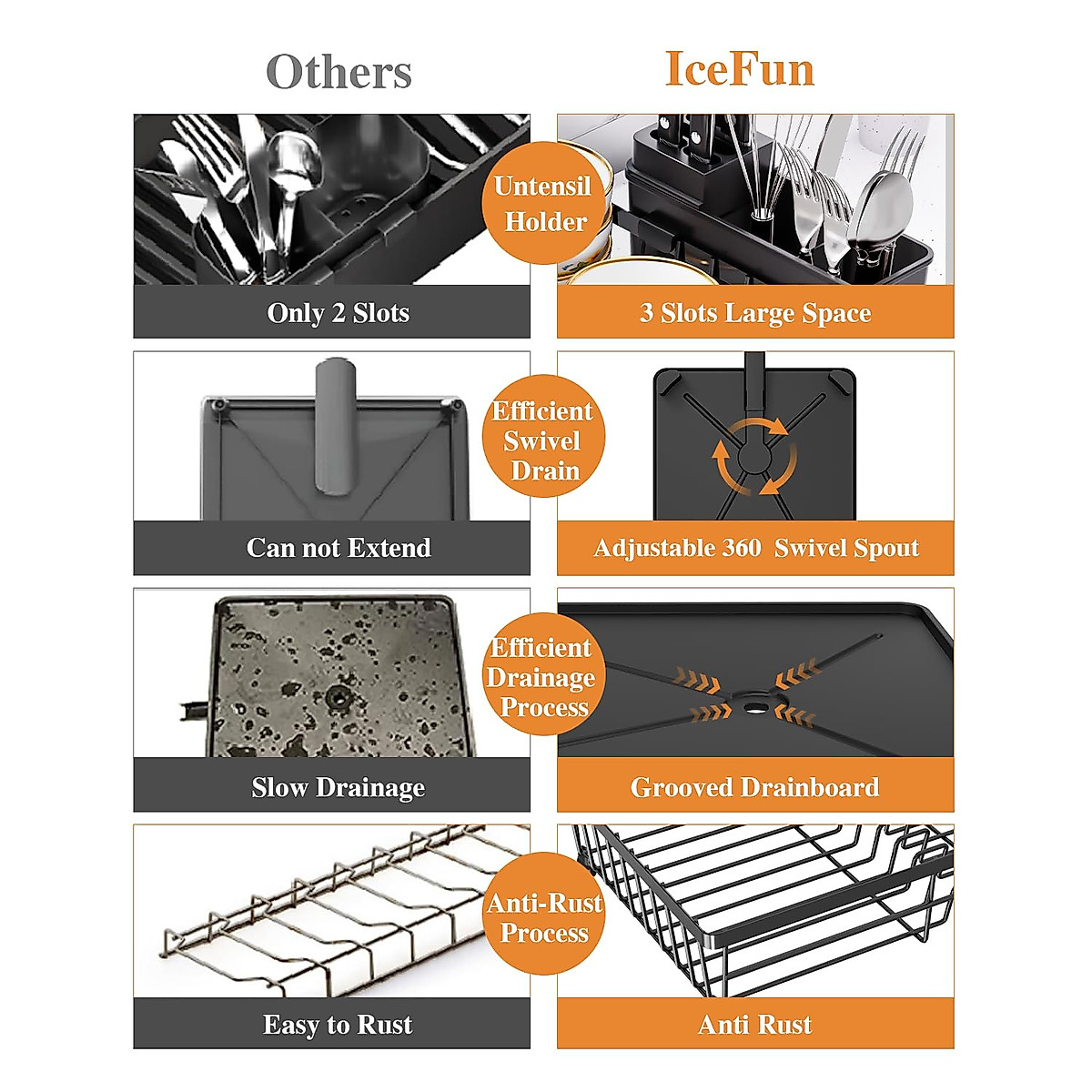 Others

IceFun

Untensil Holder

Only 2 Slots

3 Slots Large Space

Efficient Swivel Drain

Can not Extend

Adjustable 360 Swivel Spout

Efficient Drainage Process

Slow Drainage

Grooved Drainboard

Anti-Rust Process

Easy to Rust

Anti Rust