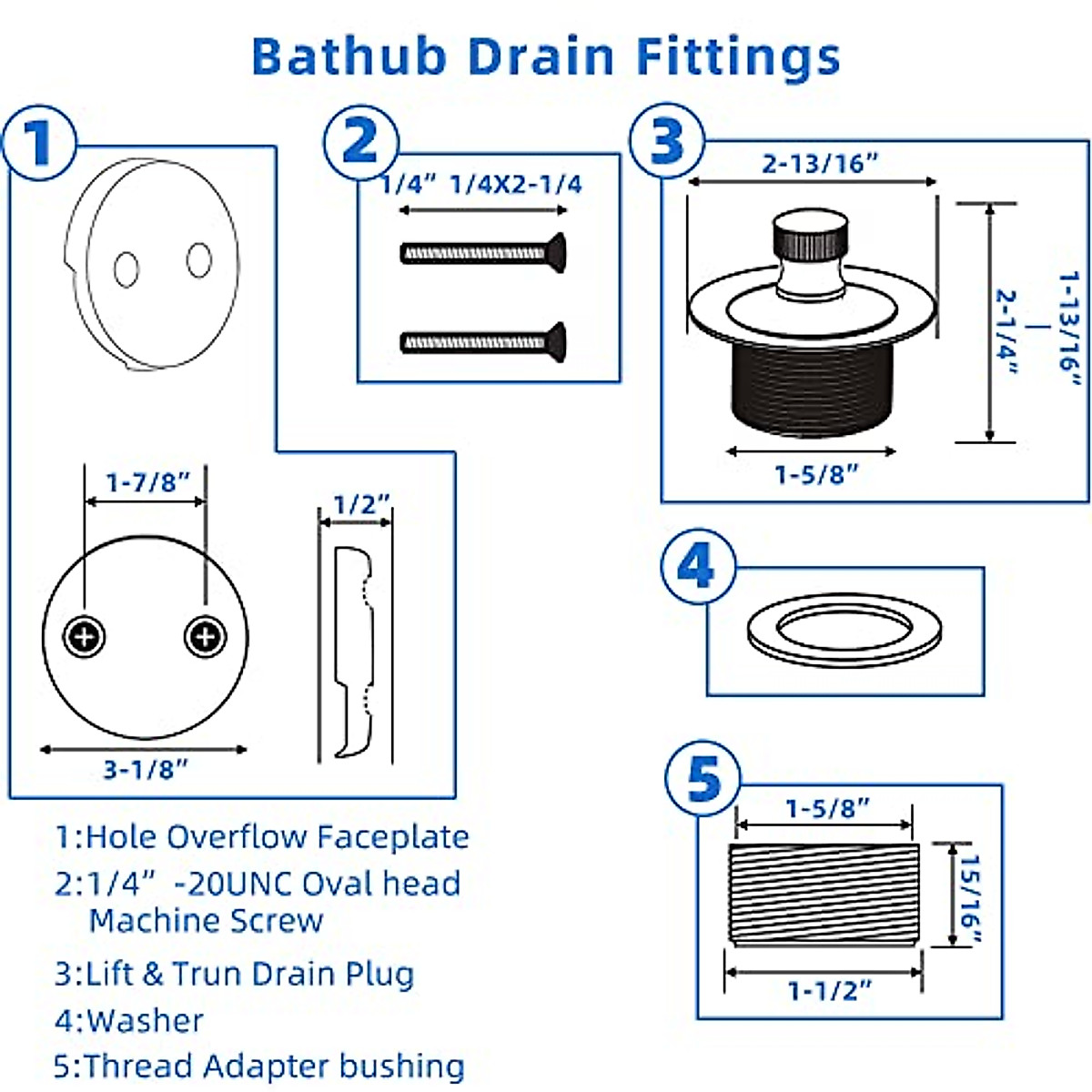 Bathub Drain Fittings

1

1-7/8”

1/2”

3-1/8”

2

1/4” 1/4X2-1/4

3

2-13/16”

2-1/4”

1-13/16”

1-5/8”

4

5

1-5/8”

15/16”

1-1/2”

1:Hole Overflow Faceplate

2:1/4” -20UNC Oval head Machine Screw

3:Lift & Trun Drain Plug

4:Washer

5:Thread Adapter bushing