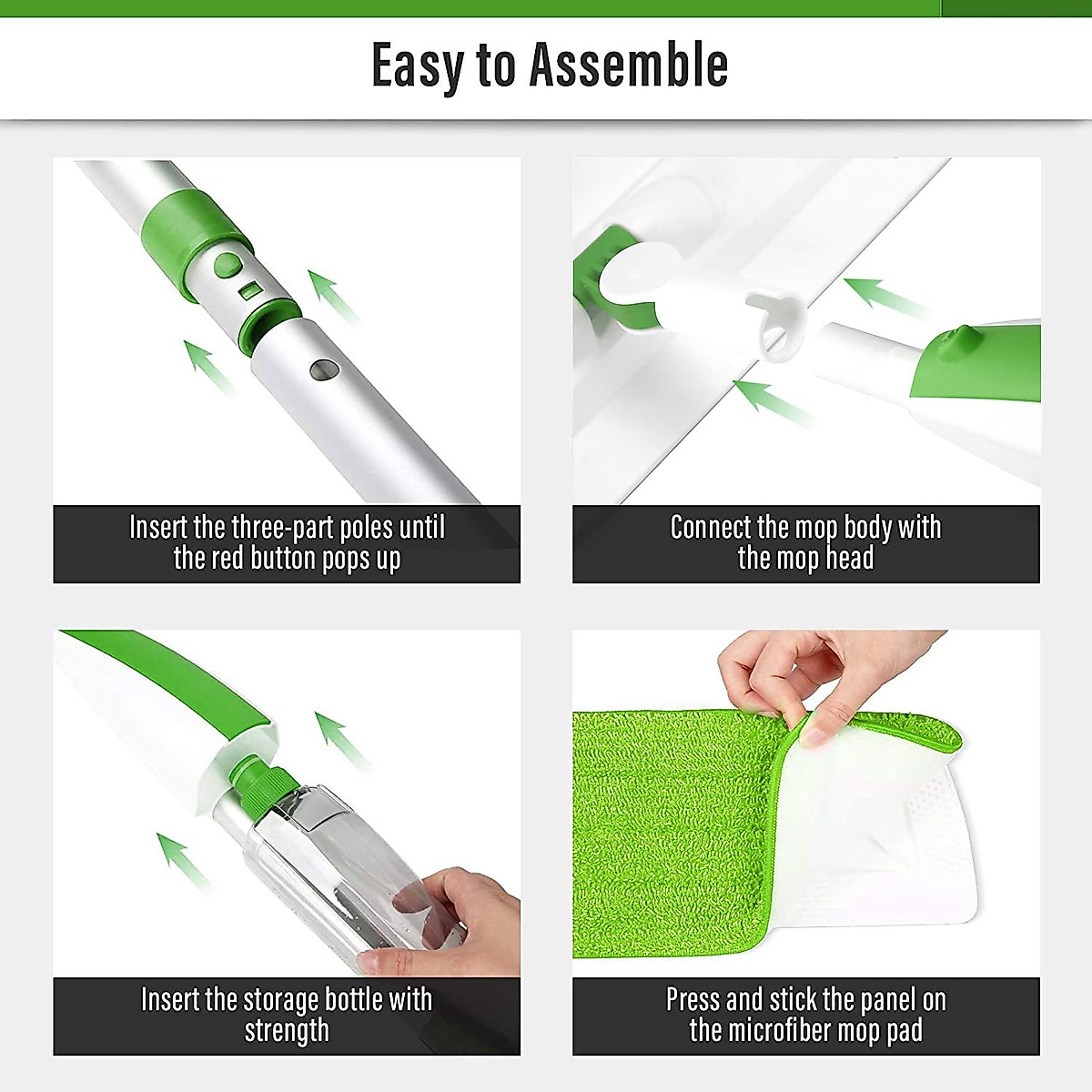 Easy to Assemble

Insert the three-part poles until the red button pops up

Connect the mop body with the mop head

Insert the storage bottle with strength

Press and stick the panel on the microfiber mop pad