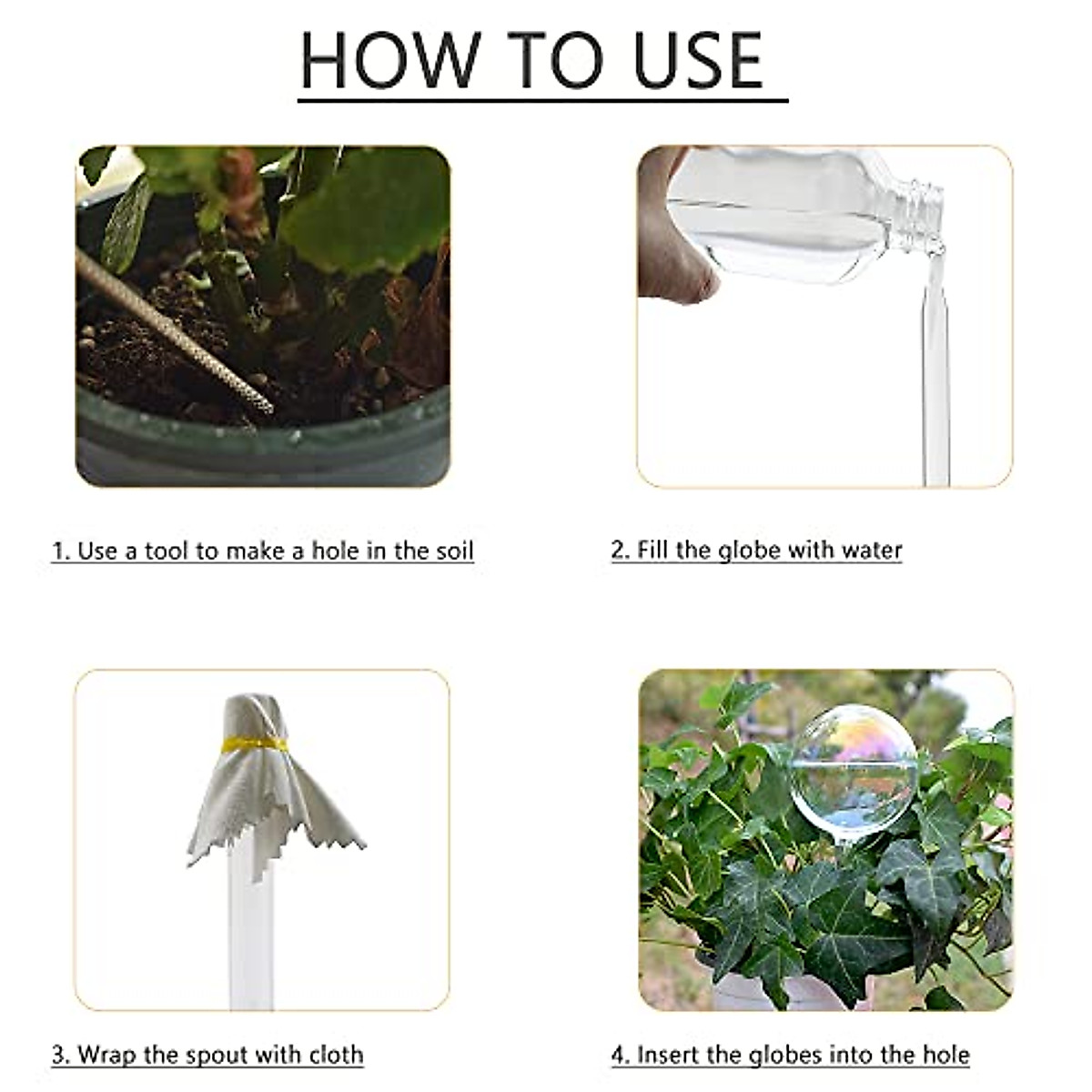 HOW TO USE

1. Use a tool to make a hole in the soil

2. Fill the globe with water

3. Wrap the spout with cloth

4. Insert the globes into the hole