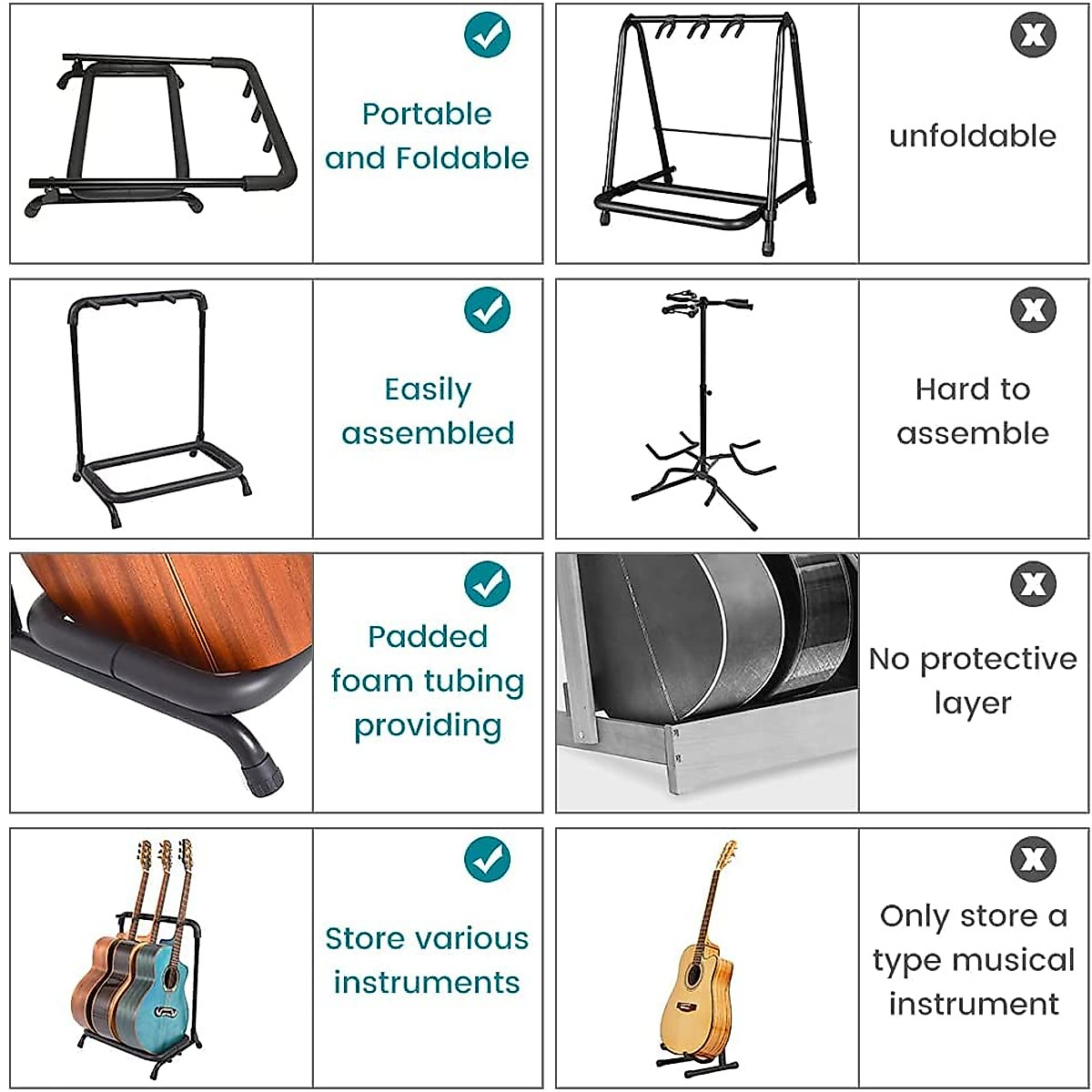 Portable and Foldable

unfoldable

Easily assembled

Hard to assemble

Padded foam tubing providing

No protective layer

Store various instruments

Only store a type musical instrument