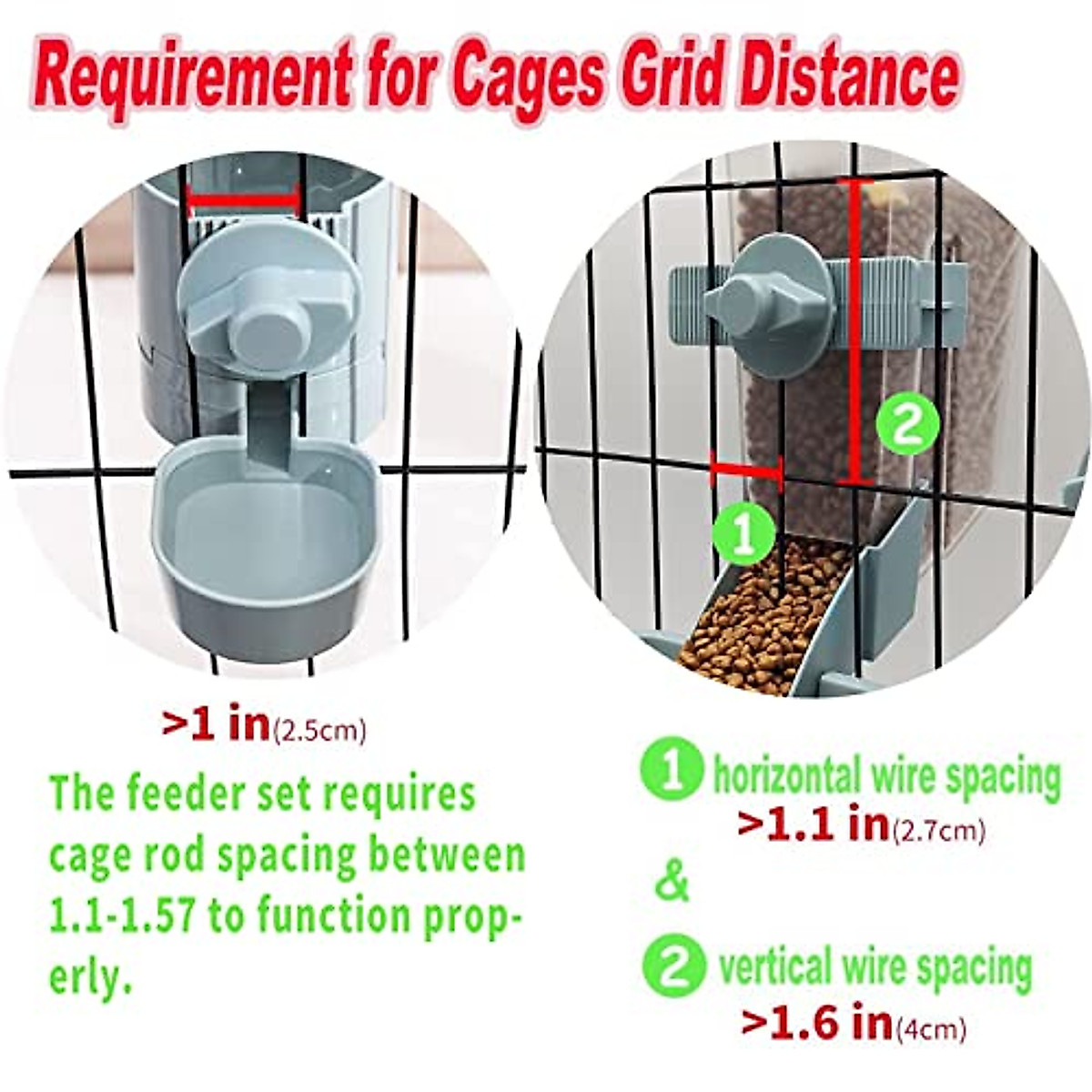 Requirement for Cages Grid Distance

2

1

>1 in(2.5cm)

The feeder set requires cage rod spacing between 1.1-1.57 to function properly.

1 horizontal wire spacing
>1.1 in(2.7cm)

&

2 vertical wire spacing
>1.6 in(4cm)