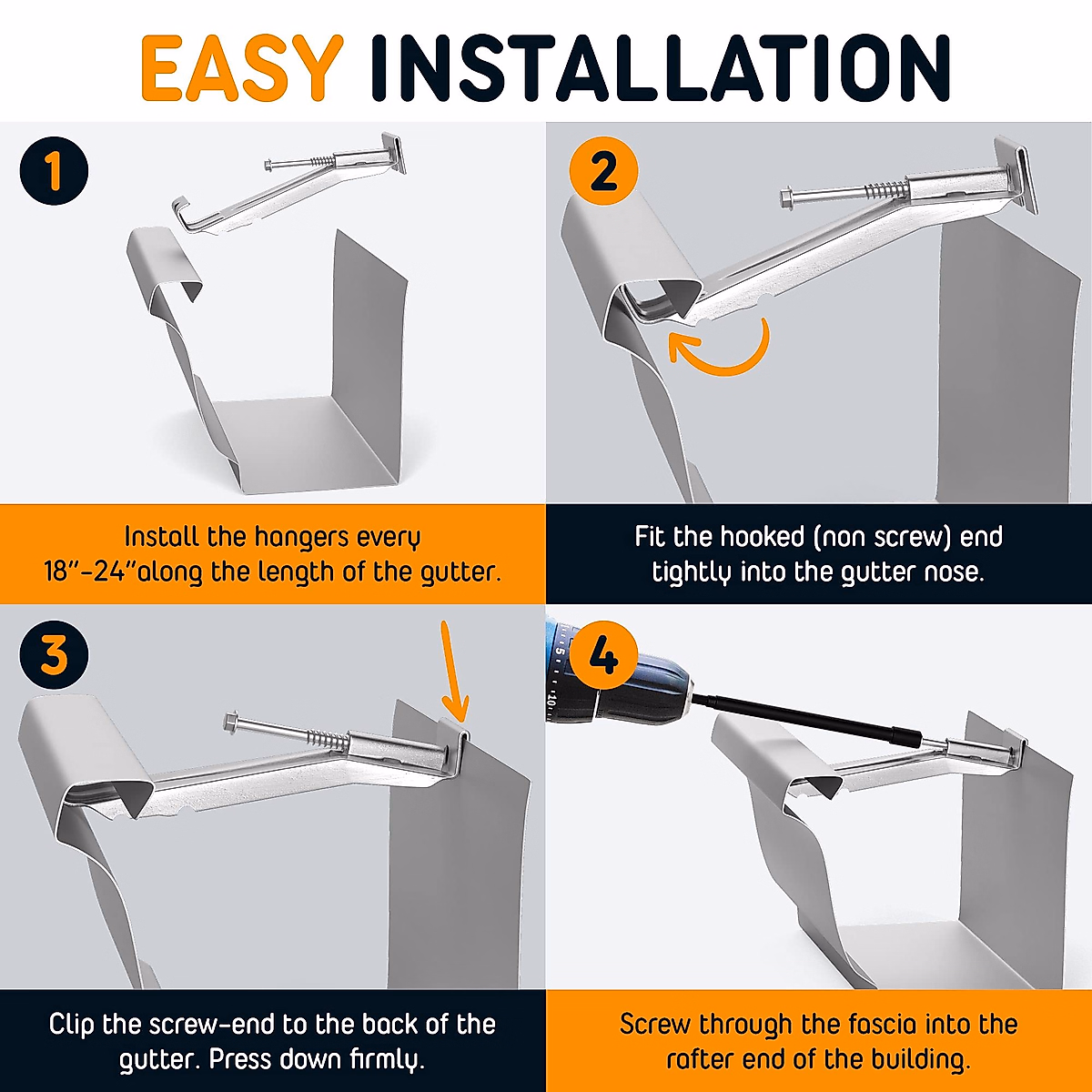 EASY INSTALLATION

1

Install the hangers every 18"-24"along the length of the gutter.

2

Fit the hooked (non screw) end tightly into the gutter nose.

3

Clip the screw-end to the back of the gutter. Press down firmly.

4

Screw through the fascia into the rafter end of the building.