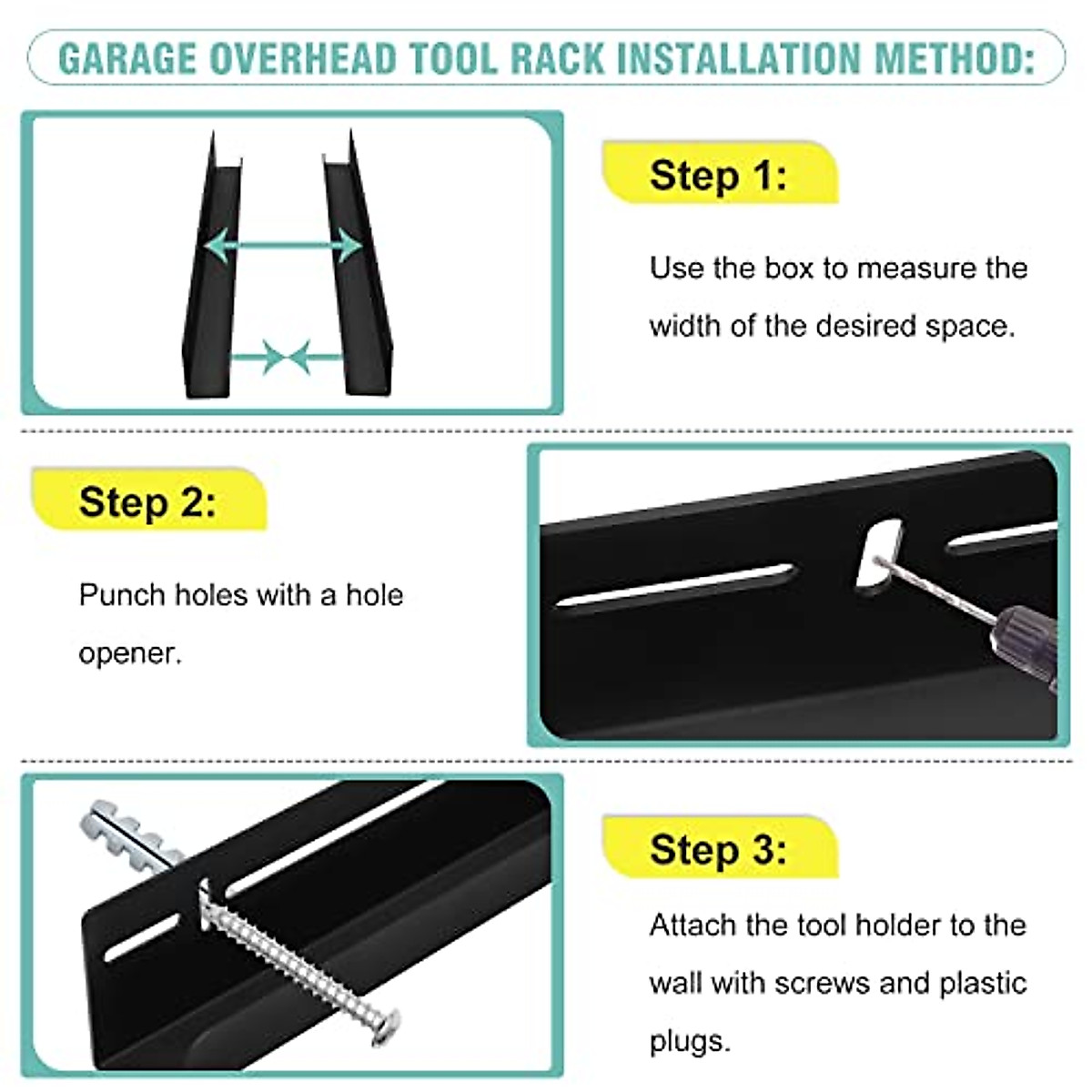 GARAGE OVERHEAD TOOL RACK INSTALLATION METHOD:

Step 1:

Use the box to measure the width of the desired space.

Step 2:

Punch holes with a hole opener.

Step 3:

Attach the tool holder to the wall with screws and plastic plugs.