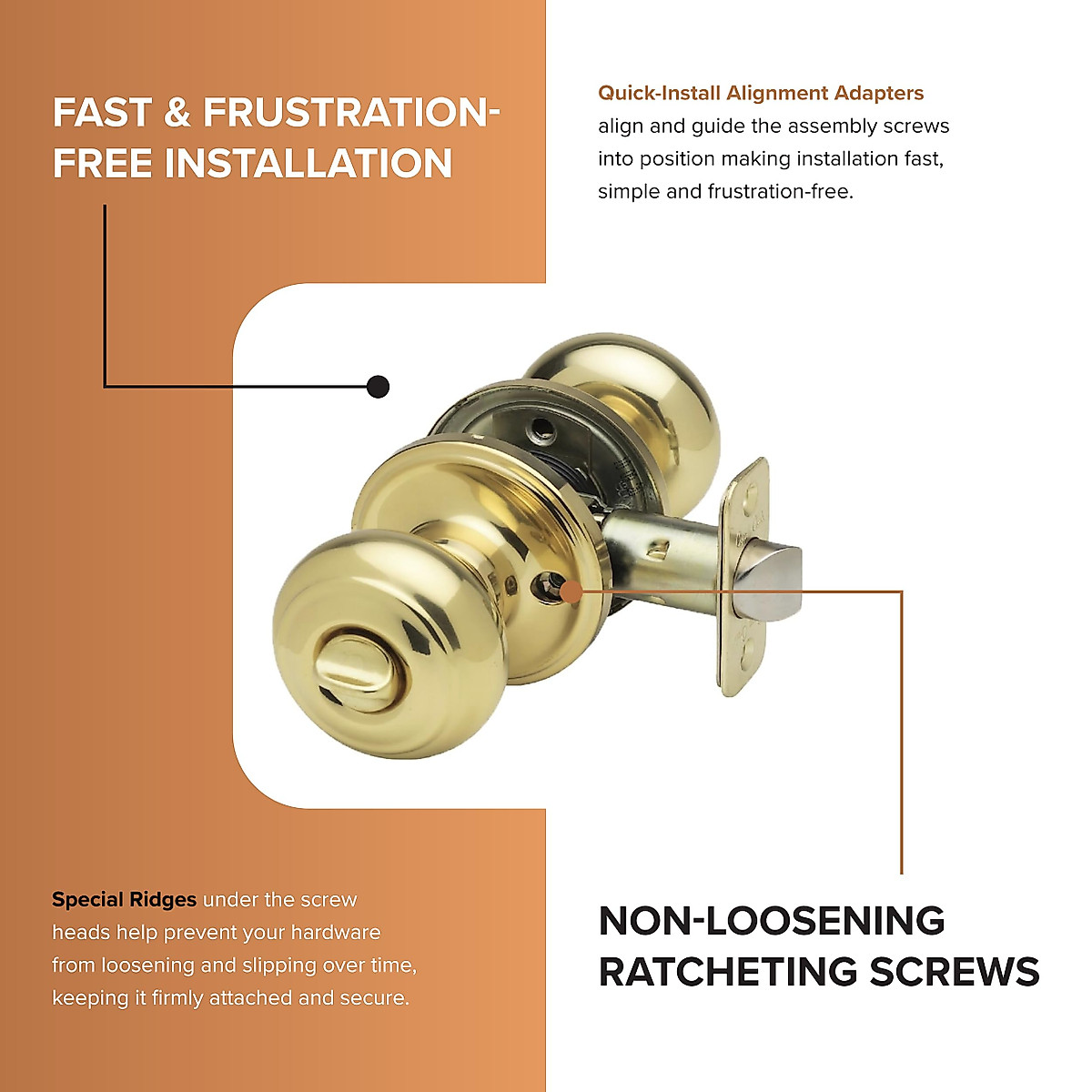 FAST & FRUSTRATION-FREE INSTALLATION

Quick-Install Alignment Adapters align and guide the assembly screws into position making installation fast, simple and frustration-free.

Special Ridges under the screw heads help prevent your hardware from loosening and slipping over time, keeping it firmly attached and secure.

NON-LOOSENING RATCHETING SCREWS