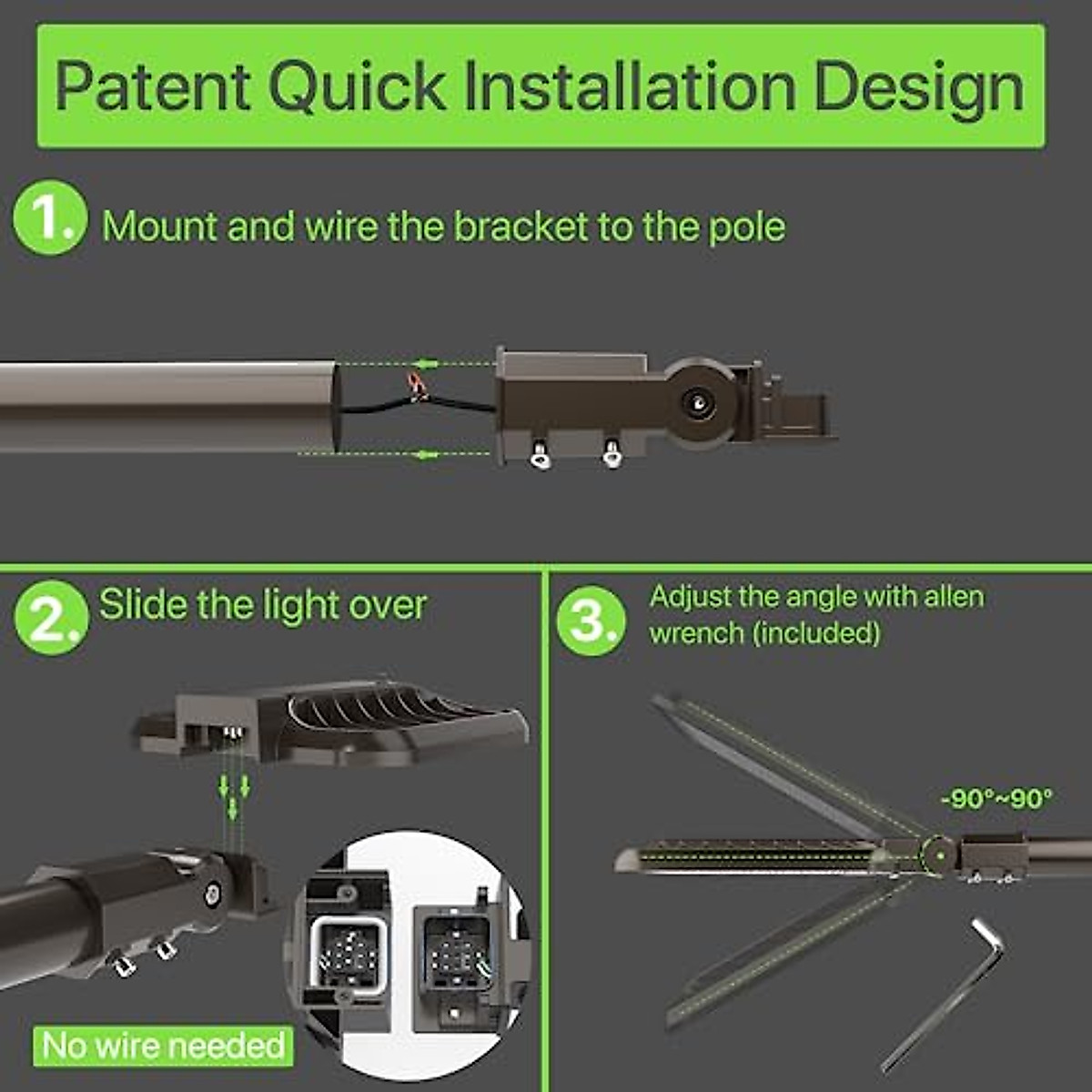 Patent Quick Installation Design

1. Mount and wire the bracket to the pole

2. Slide the light over

No wire needed

3. Adjust the angle with allen wrench (included)

-90°~90°