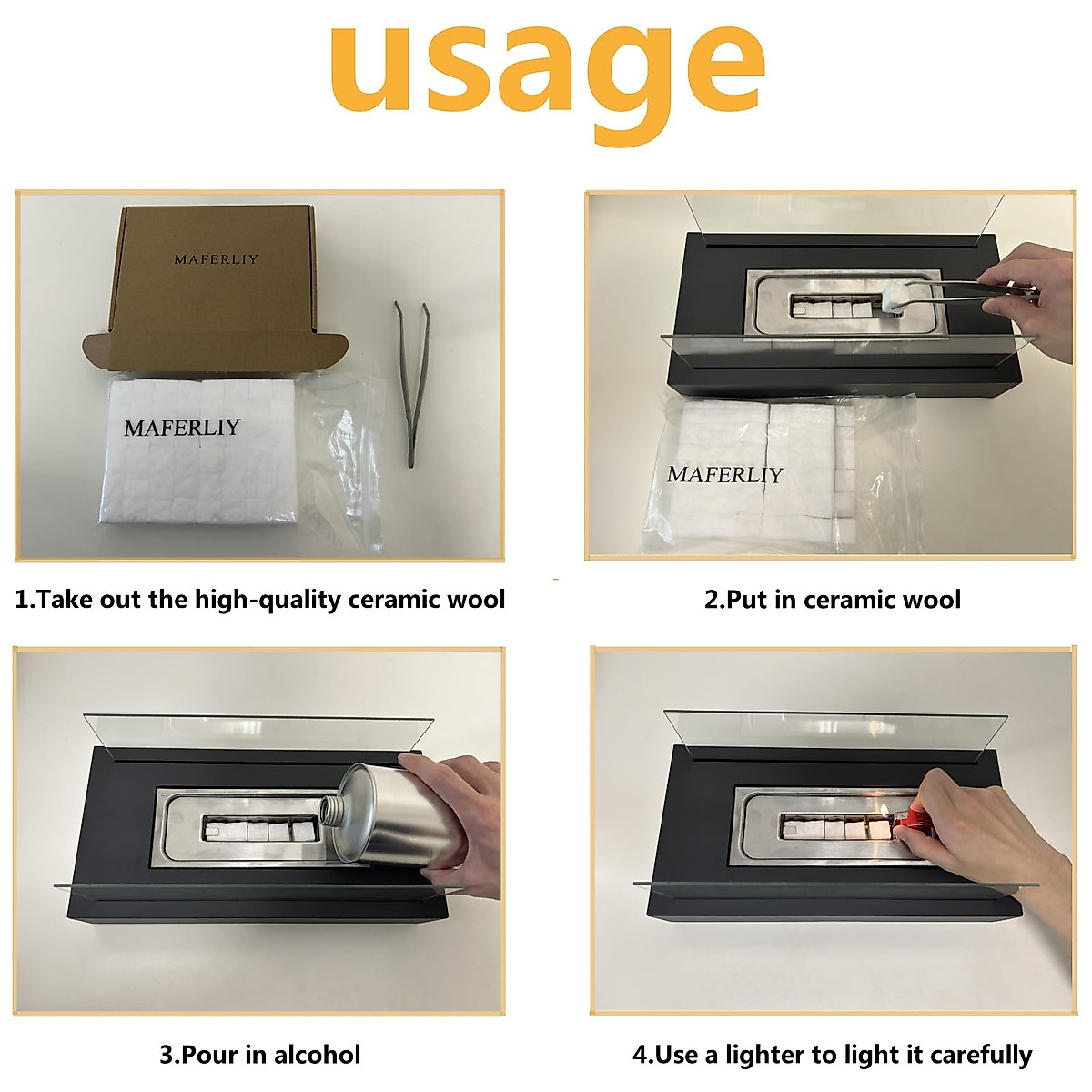 usage

MAFERLIY

MAFERLIY

1.Take out the high-quality ceramic wool

MAFERLIY

2.Put in ceramic wool

3.Pour in alcohol

4.Use a lighter to light it carefully