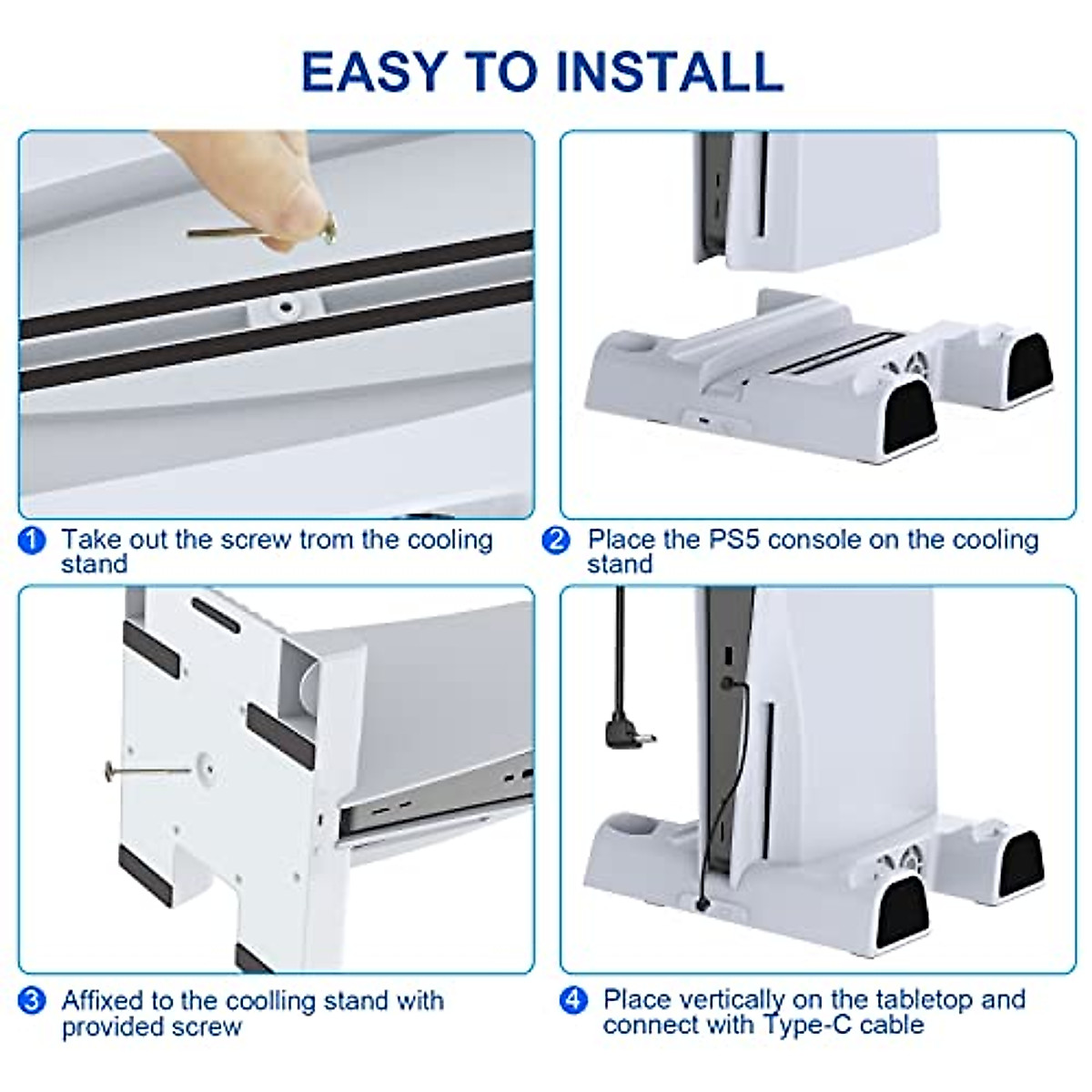 EASY TO INSTALL

1 Take out the screw trom the cooling stand

2 Place the PS5 console on the cooling stand

3 Affixed to the coolling stand with provided screw

4 Place vertically on the tabletop and connect with Type-C cable