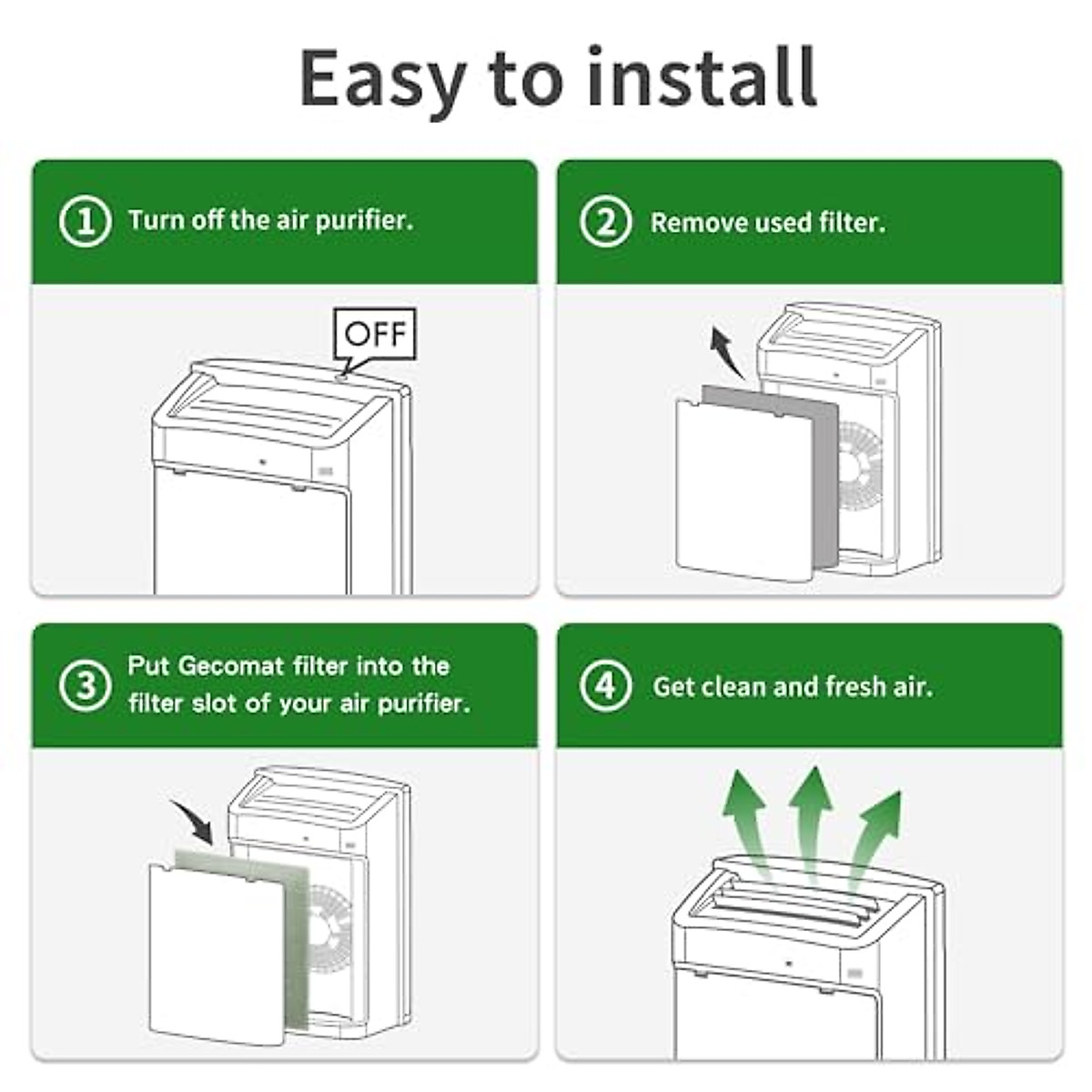 Easy to install

① Turn off the air purifier.

OFF

② Remove used filter.

③ Put Gecomat filter into the filter slot of your air purifier.

④ Get clean and fresh air.