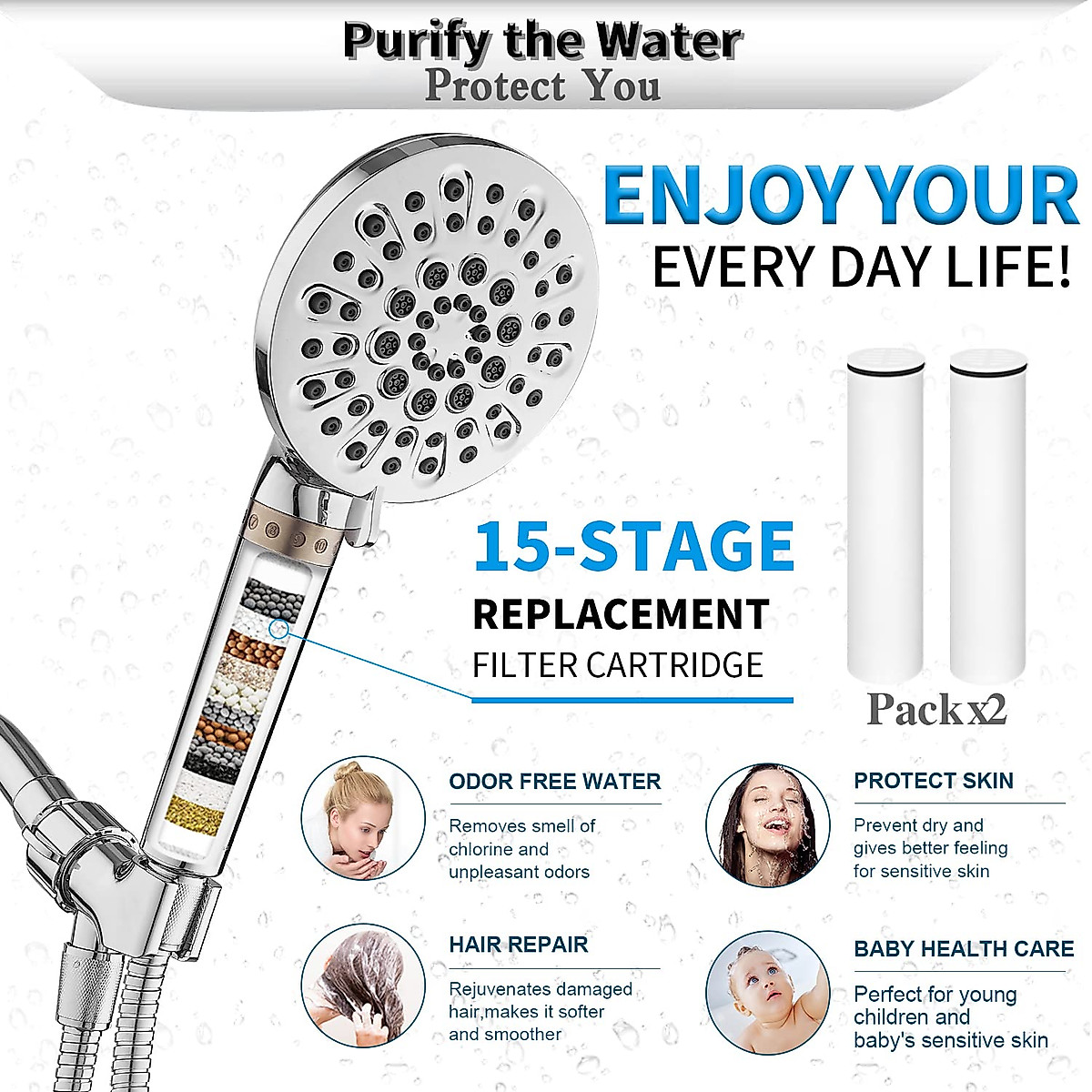 Purify the Water
Protect You

ENJOY YOUR
EVERY DAY LIFE!

15-STAGE
REPLACEMENT
FILTER CARTRIDGE

Pack x2

ODOR FREE WATER
Removes smell of chlorine and unpleasant odors

PROTECT SKIN
Prevent dry and gives better feeling for sensitive skin

HAIR REPAIR
Rejuvenates damaged hair,makes it softer and smoother

BABY HEALTH CARE
Perfect for young children and baby's sensitive skin