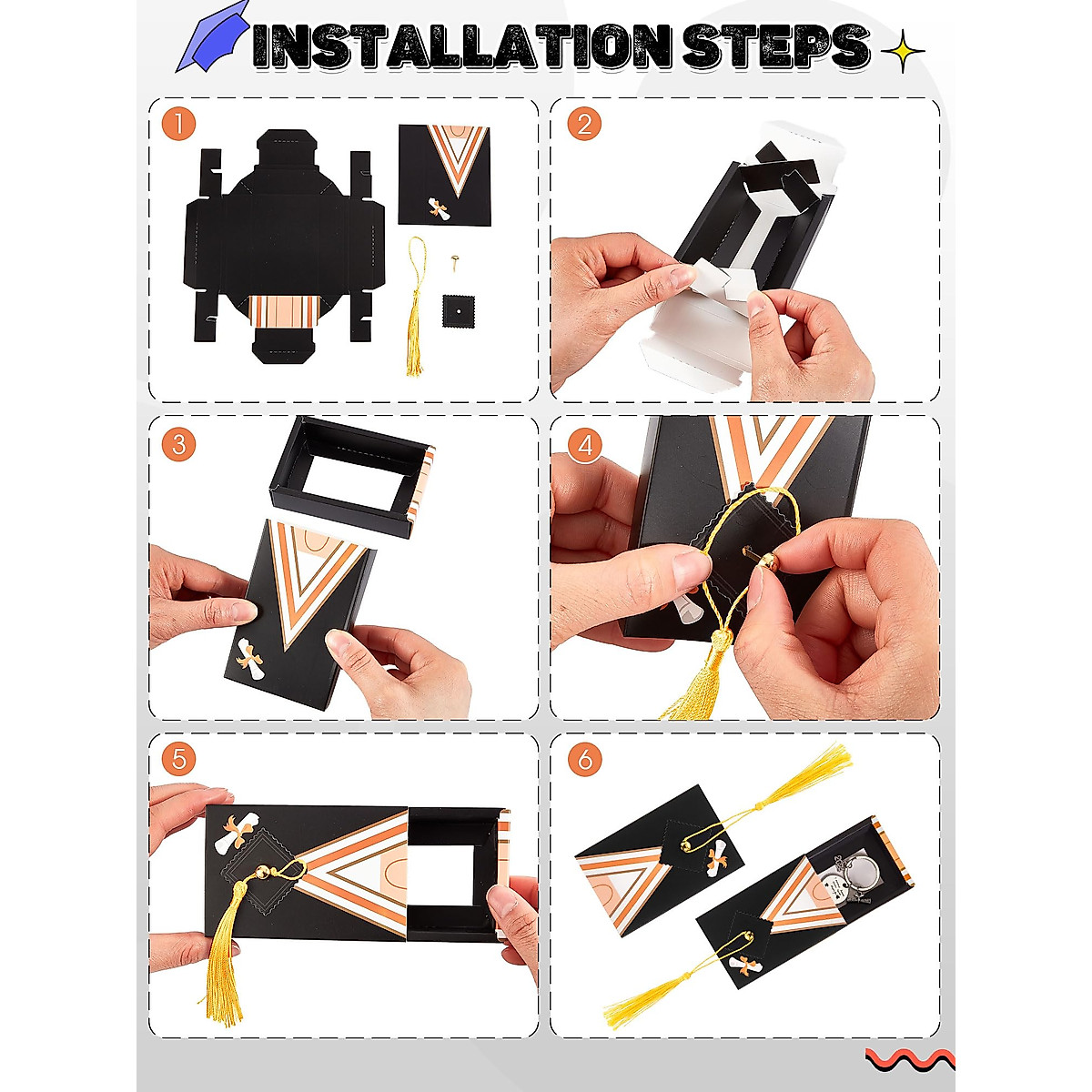 INSTALLATION STEPS

1

2

3

4

5

6