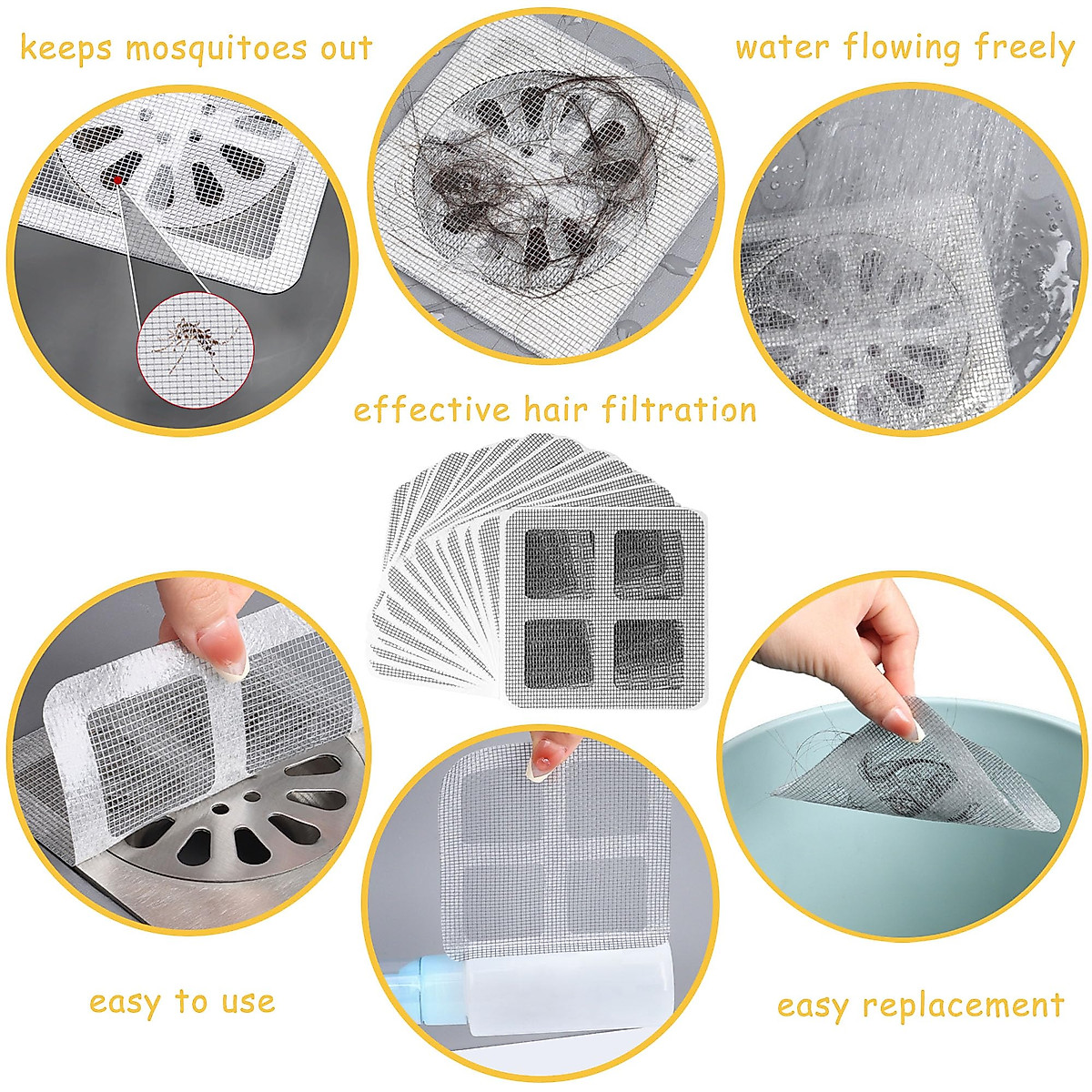 keeps mosquitoes out

water flowing freely

effective hair filtration

easy to use

easy replacement