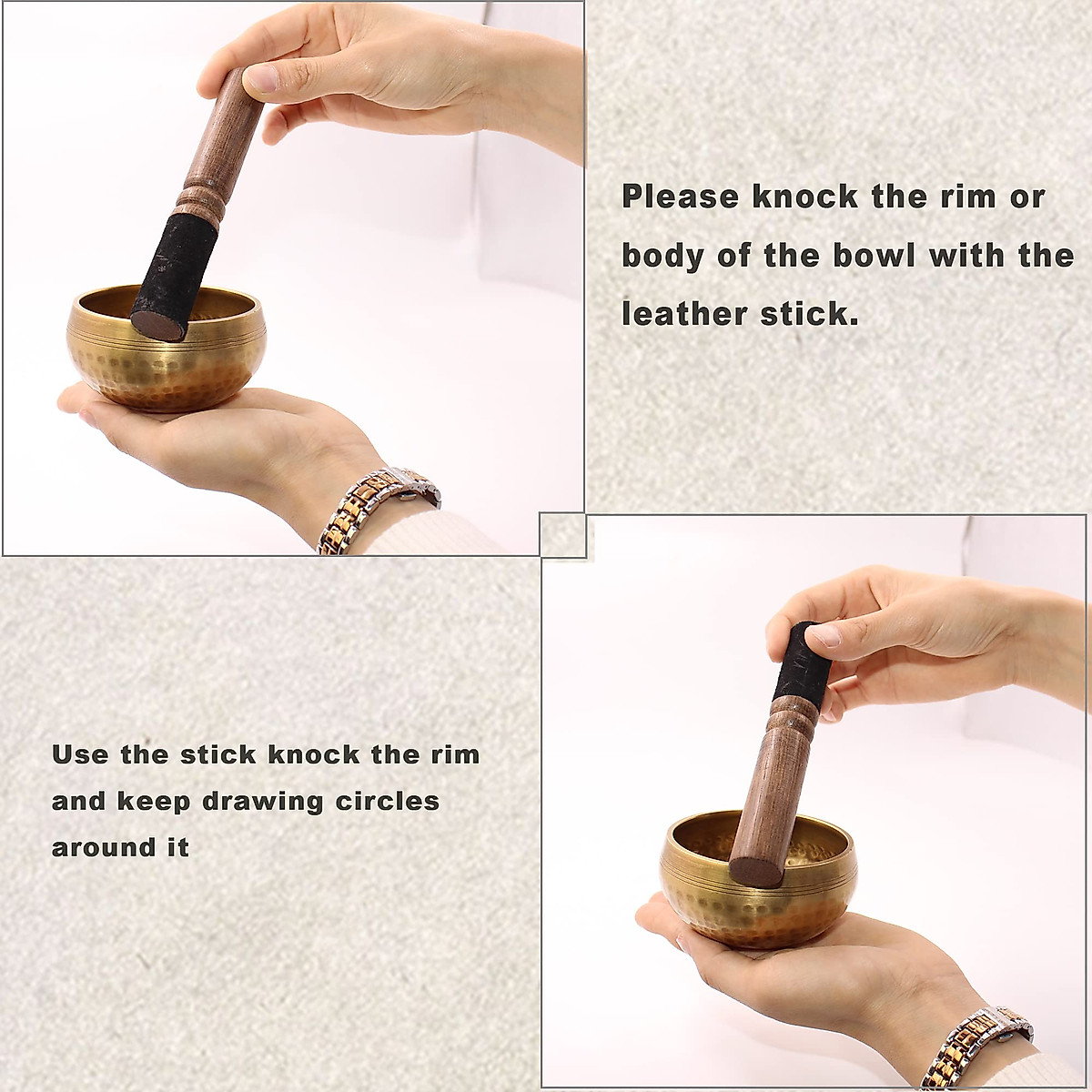 Please knock the rim or body of the bowl with the leather stick.

Use the stick knock the rim and keep drawing circles around it