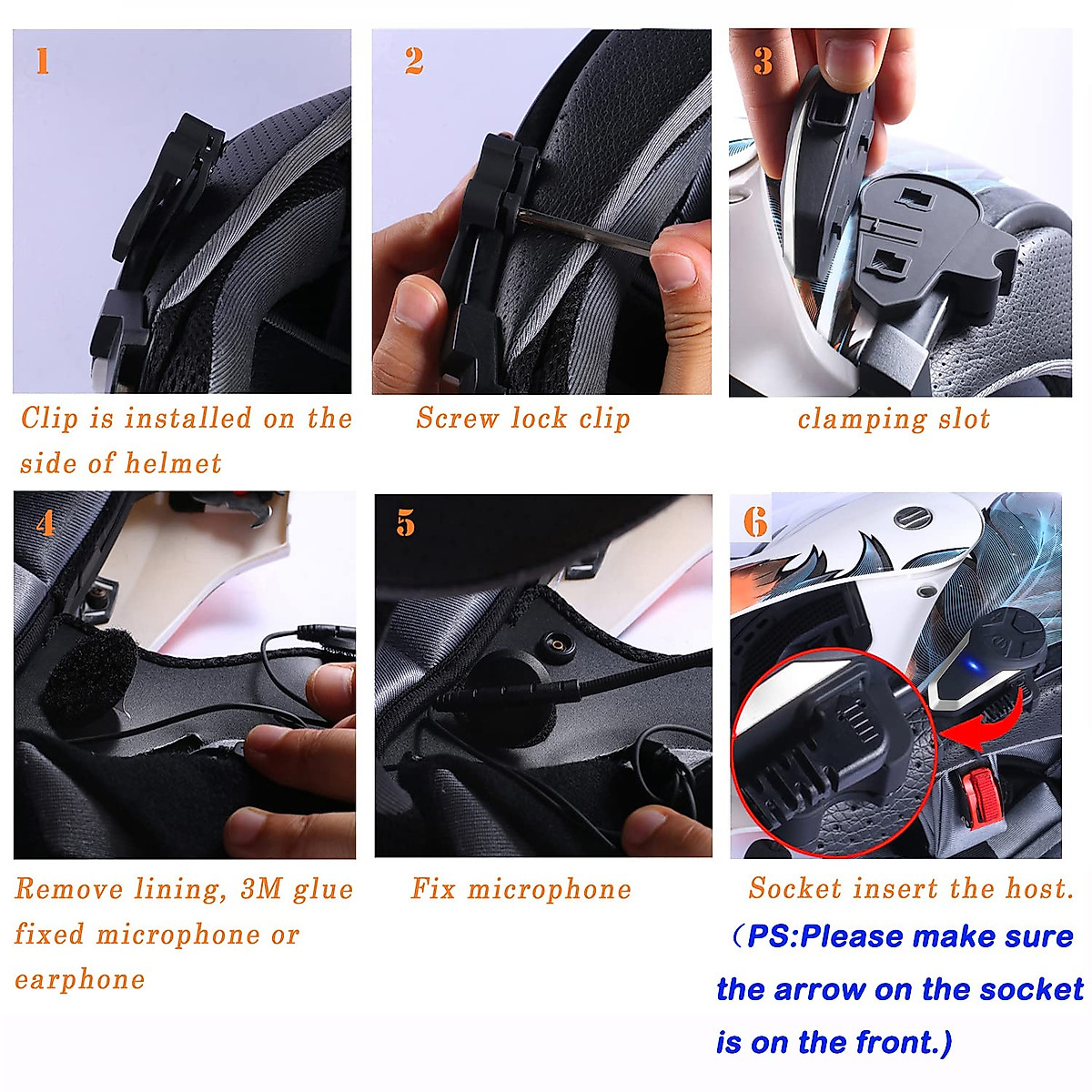 1

Clip is installed on the side of helmet

2

Screw lock clip

3

clamping slot

4

Remove lining, 3M glue fixed microphone or earphone

5

Fix microphone

6

Socket insert the host.
（PS:Please make sure the arrow on the socket is on the front.)