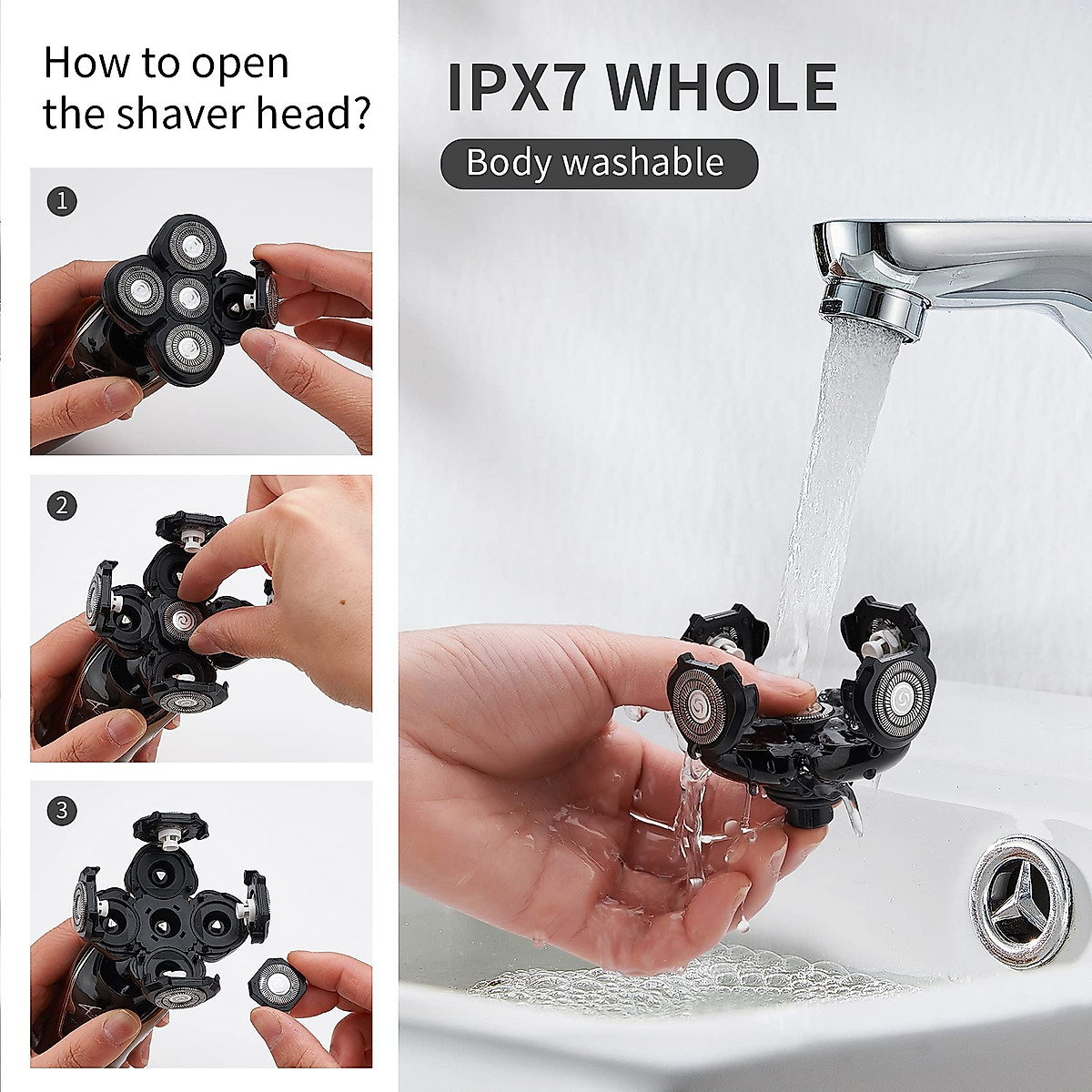 How to open the shaver head?

1

2

3

IPX7 WHOLE

Body washable