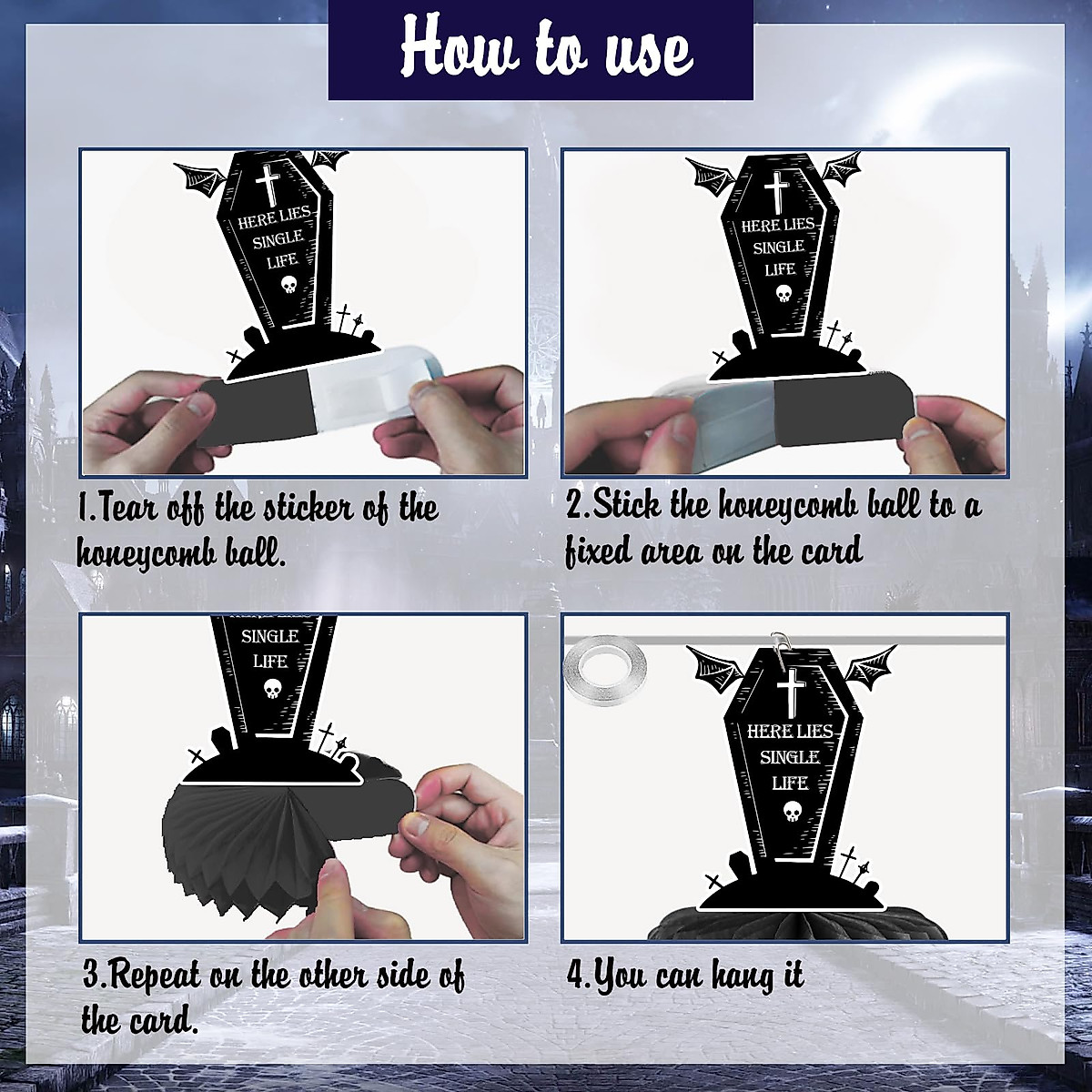 How to use

HERE LIES SINGLE LIFE

1.Tear off the sticker of the honeycomb ball.

HERE LIES SINGLE LIFE

2.Stick the honeycomb ball to a fixed area on the card

SINGLE LIFE

3.Repeat on the other side of the card.

HERE LIES SINGLE LIFE

4.You can hang it