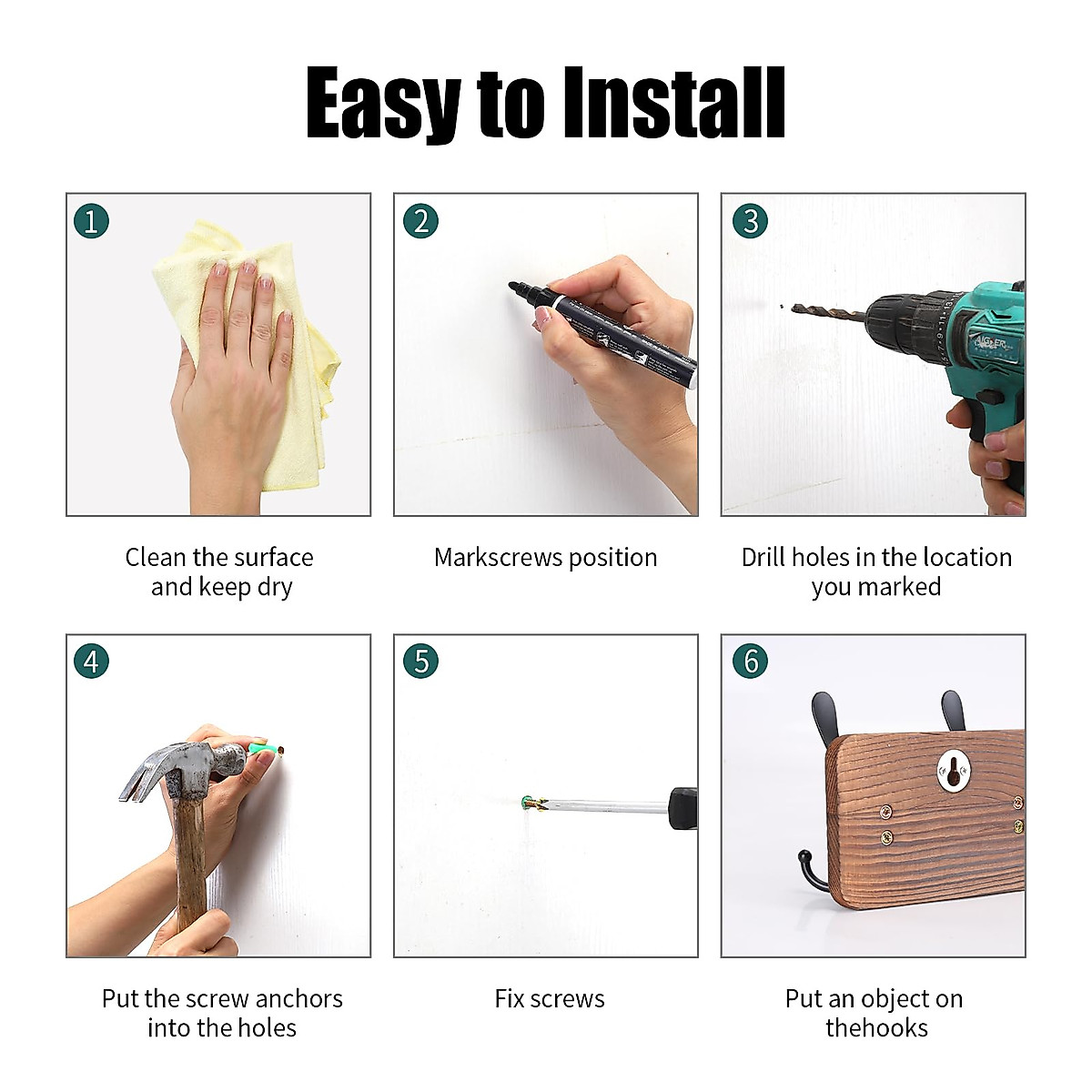 Easy to Install

1

Clean the surface and keep dry

2

Markscrews position

3

Drill holes in the location you marked

4

Put the screw anchors into the holes

5

Fix screws

6

Put an object on thehooks