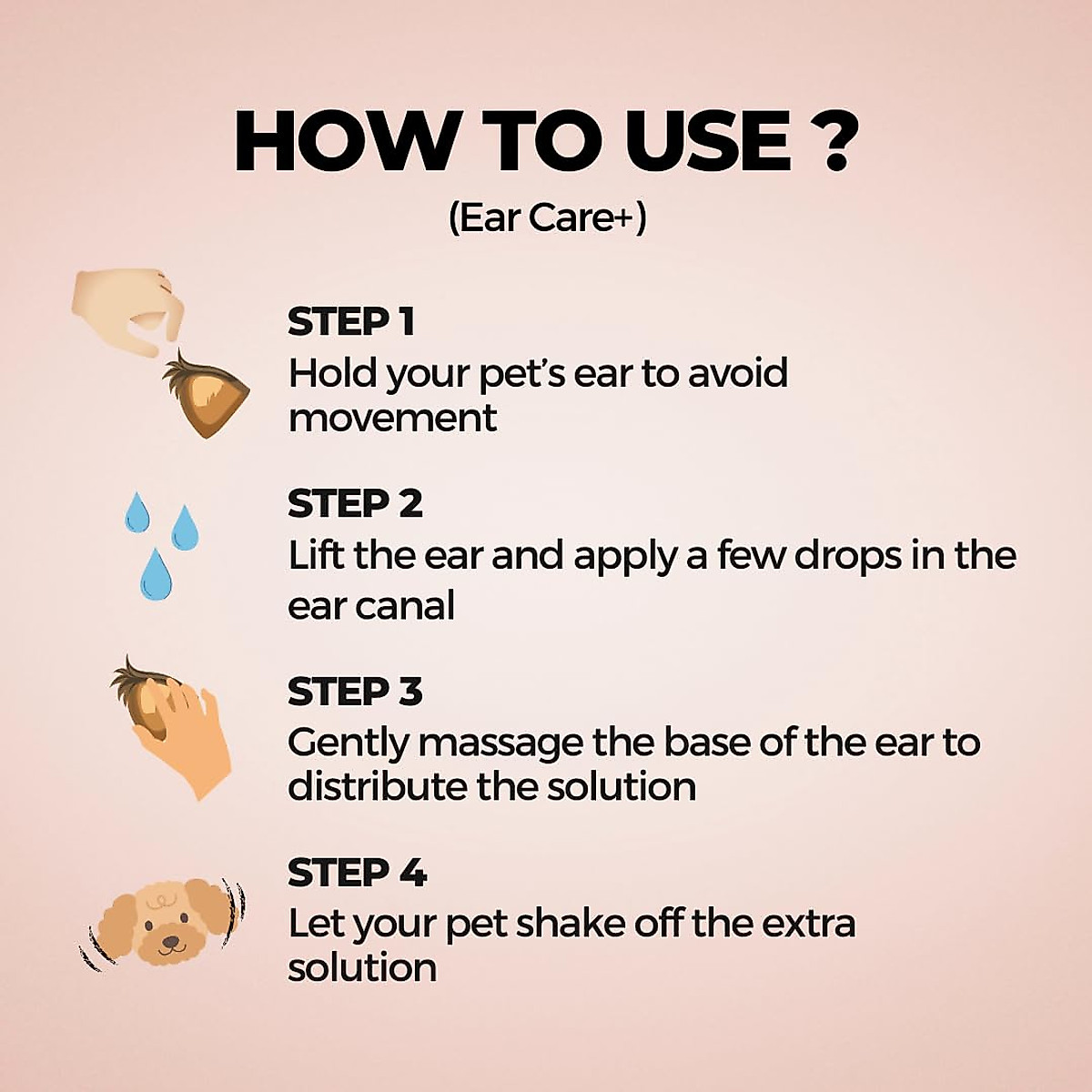 HOW TO USE ?
(Ear Care+)

STEP 1
Hold your pet's ear to avoid movement

STEP 2
Lift the ear and apply a few drops in the ear canal

STEP 3
Gently massage the base of the ear to distribute the solution

STEP 4
Let your pet shake off the extra solution