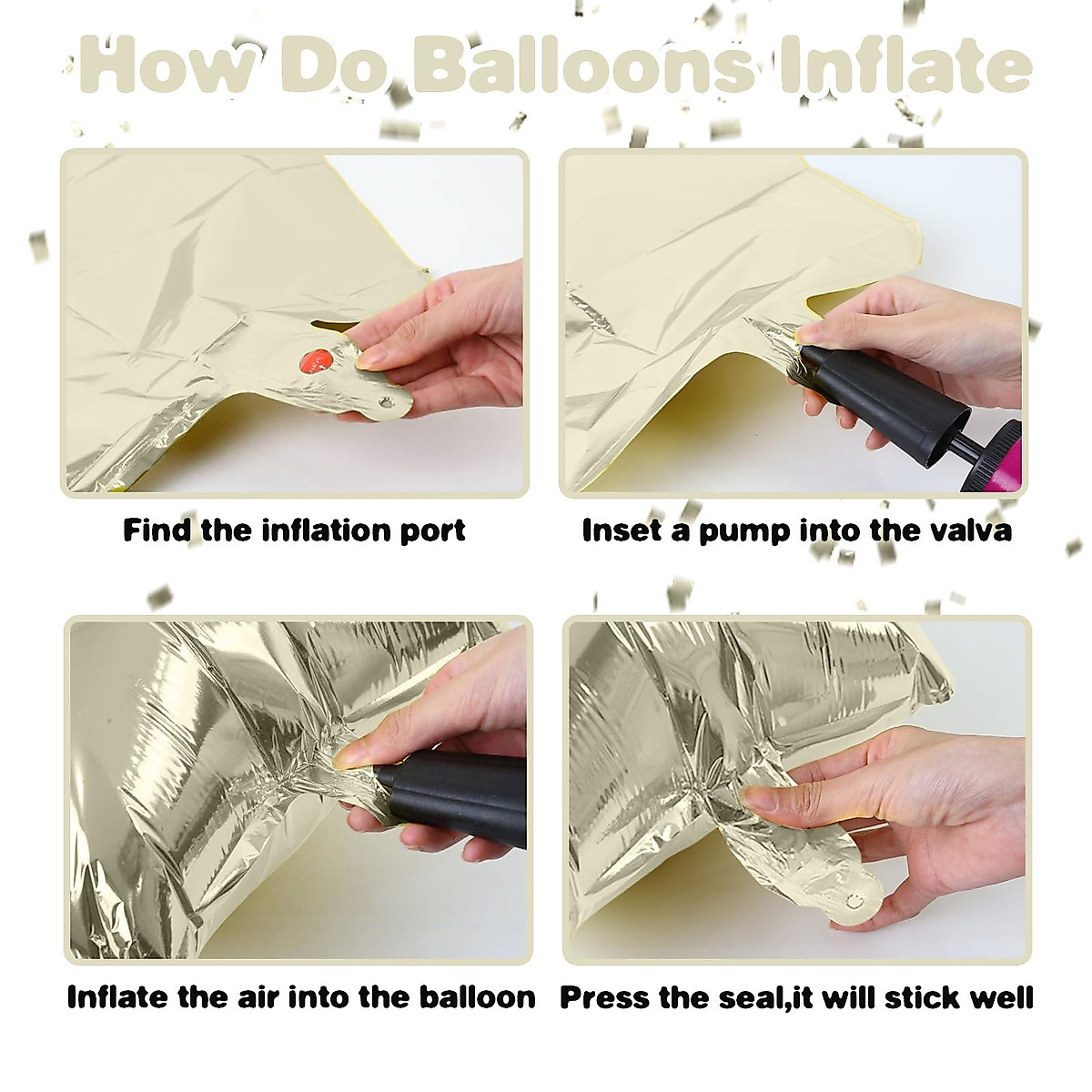 How Do Balloons Inflate

Find the inflation port

Inset a pump into the valva

Inflate the air into the balloon

Press the seal,it will stick well