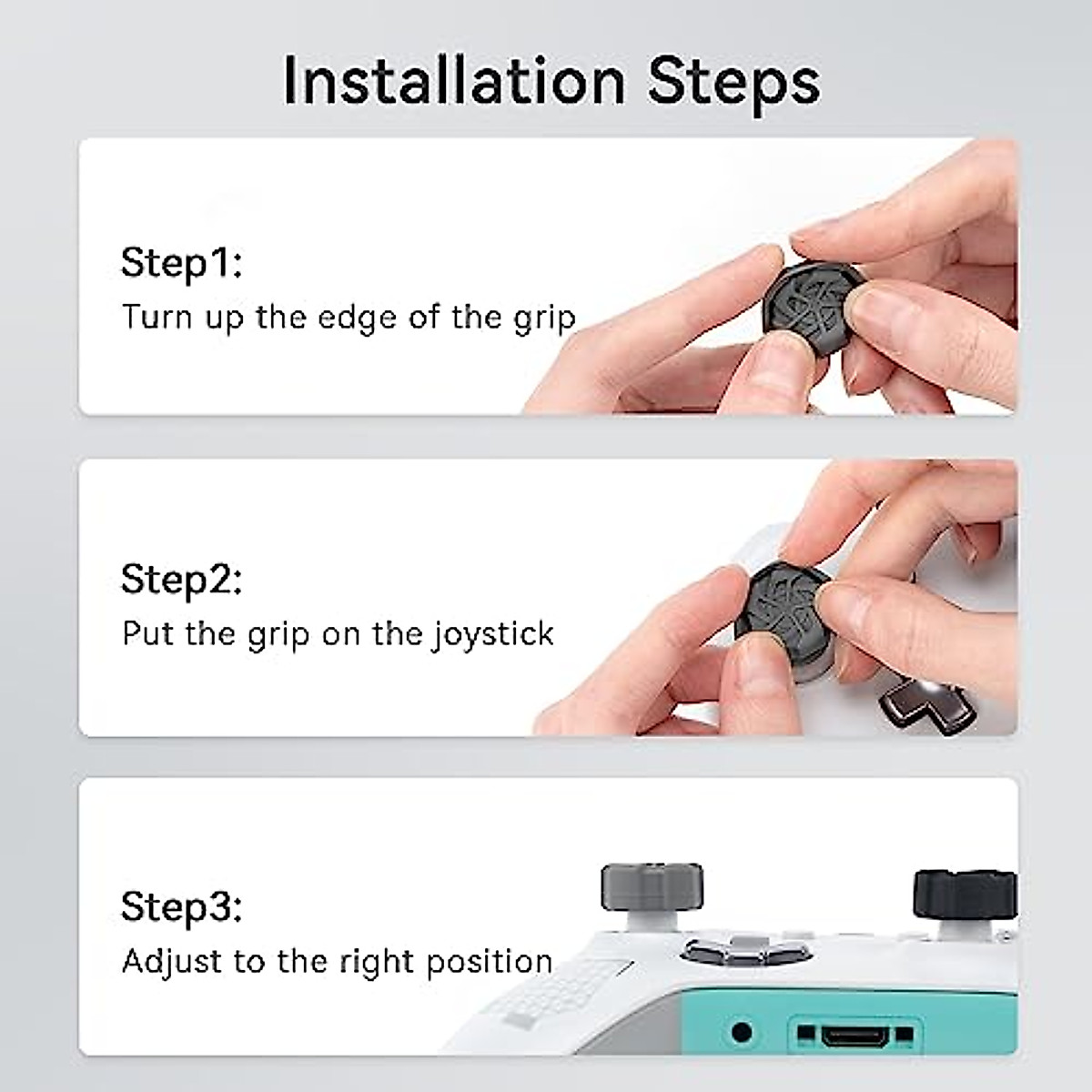 Installation Steps

Step1:
Turn up the edge of the grip

Step2:
Put the grip on the joystick

Step3:
Adjust to the right position