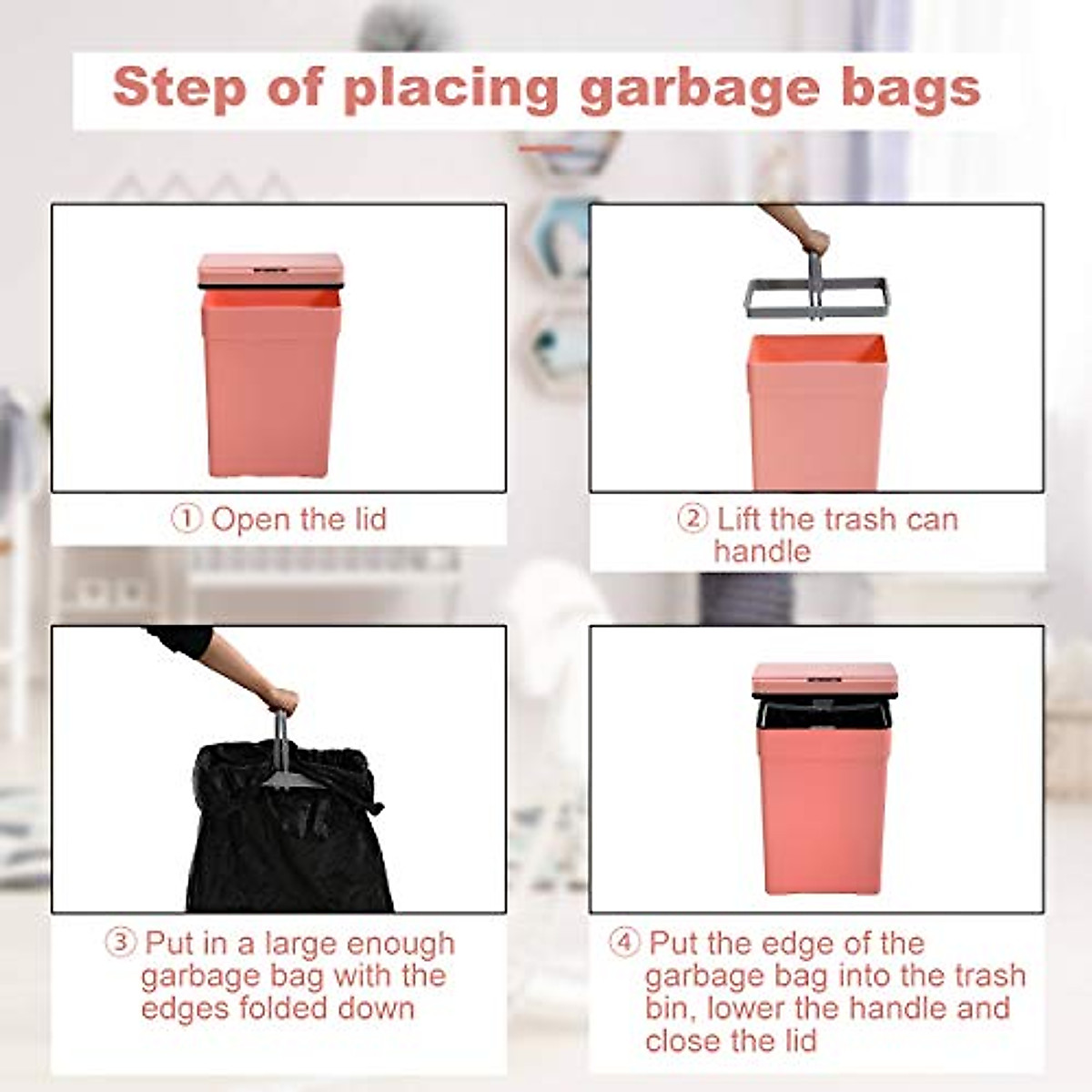 Step of placing garbage bags

① Open the lid

② Lift the trash can handle

③ Put in a large enough garbage bag with the edges folded down

④ Put the edge of the garbage bag into the trash bin, lower the handle and close the lid