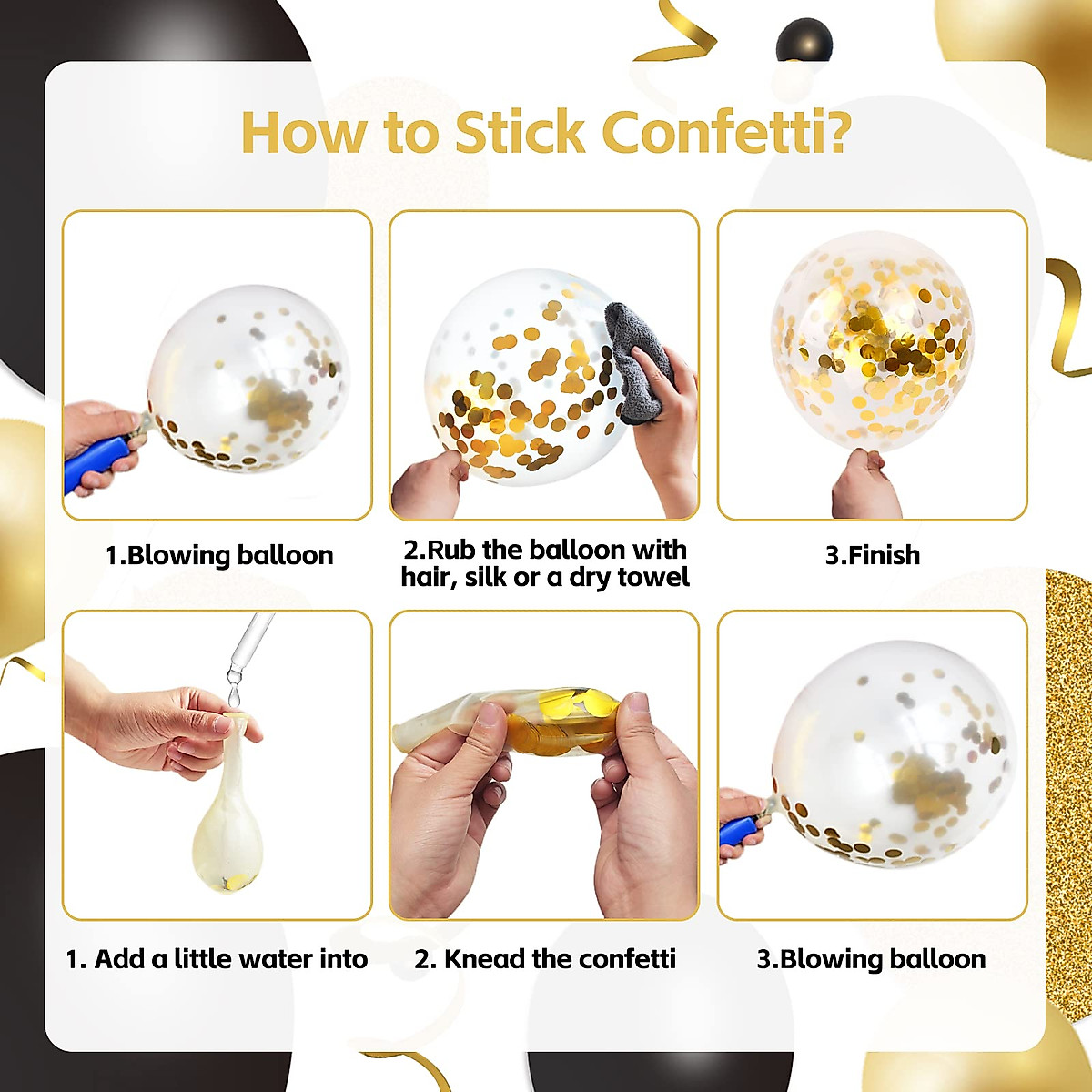 How to Stick Confetti?

1.Blowing balloon

2.Rub the balloon with hair, silk or a dry towel

3.Finish

1. Add a little water into

2. Knead the confetti

3.Blowing balloon